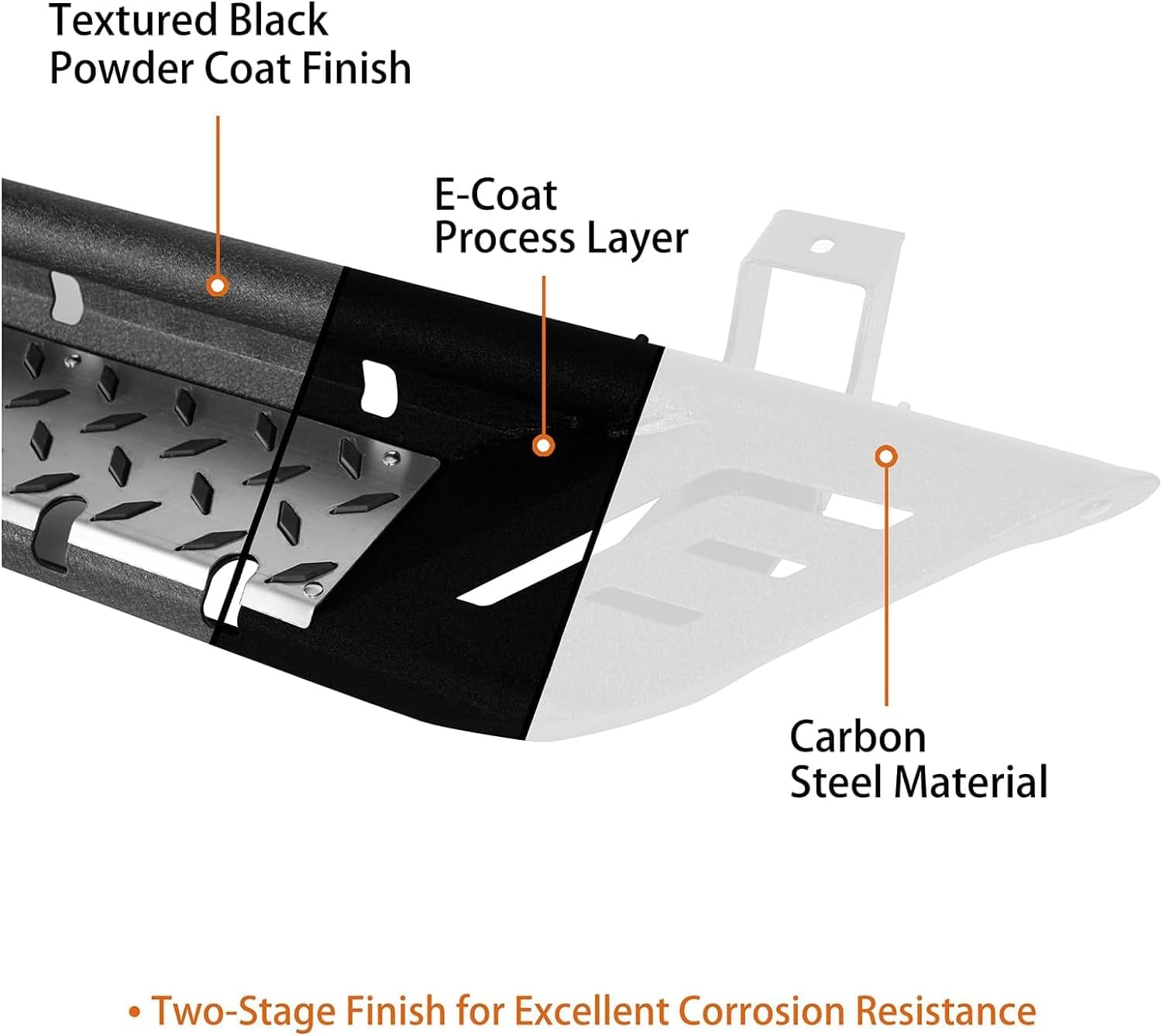 Textured Black Powder Coat Finish

E-Coat Process Layer

Carbon Steel Material

• Two-Stage Finish for Excellent Corrosion Resistance