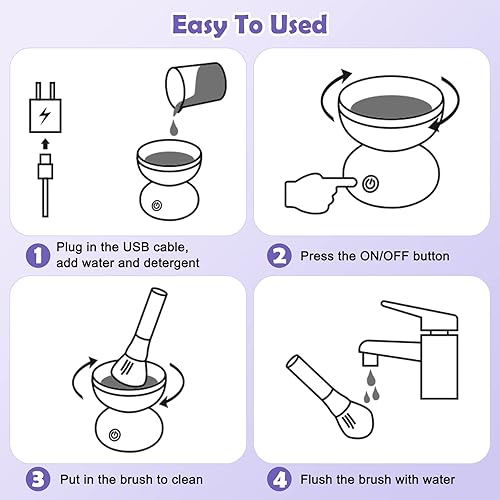 Easy To Used

1 Plug in the USB cable, add water and detergent

2 Press the ON/OFF button

3 Put in the brush to clean

4 Flush the brush with water