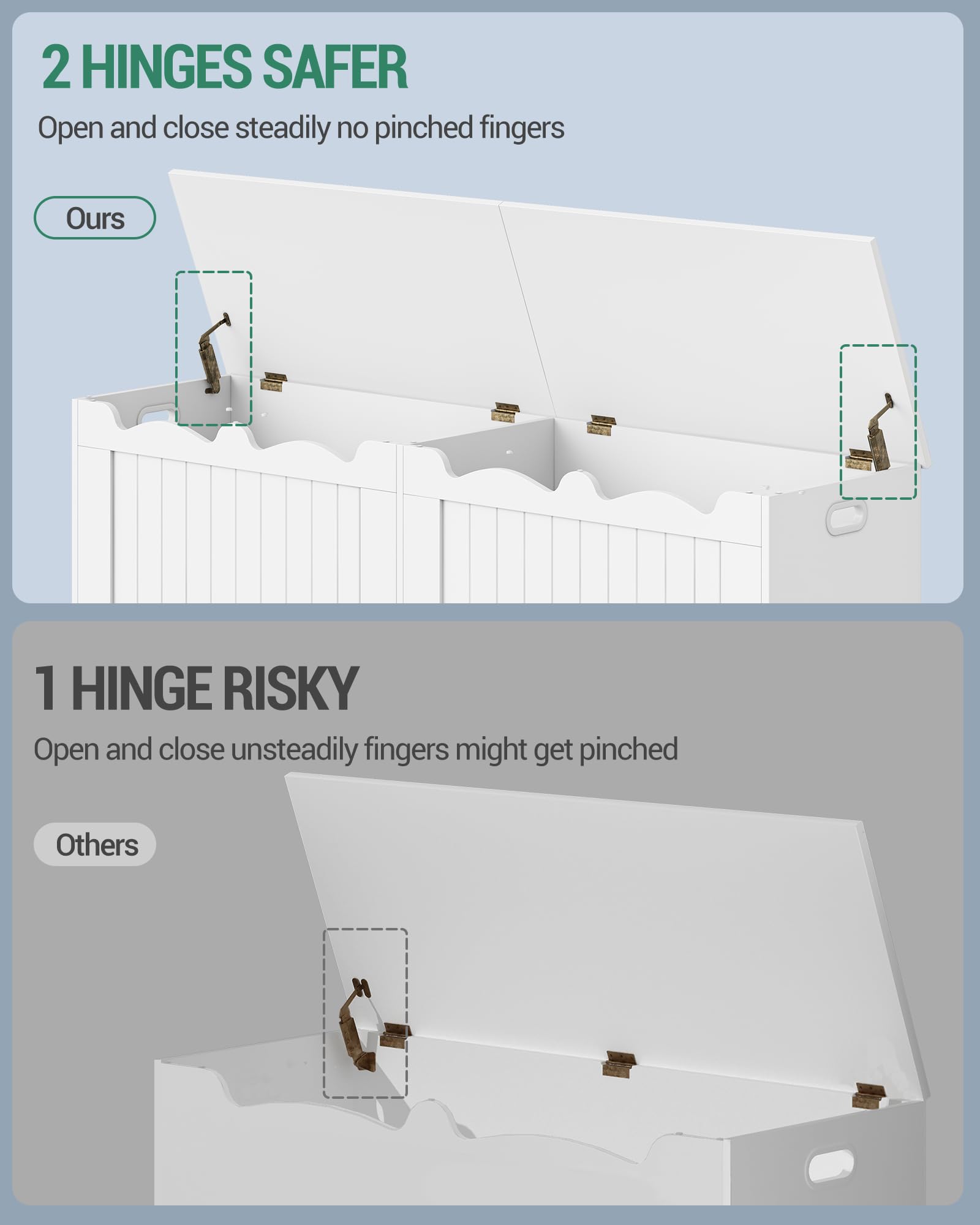 2 HINGES SAFER

Open and close steadily no pinched fingers

Ours

1 HINGE RISKY

Open and close unsteadily fingers might get pinched

Others