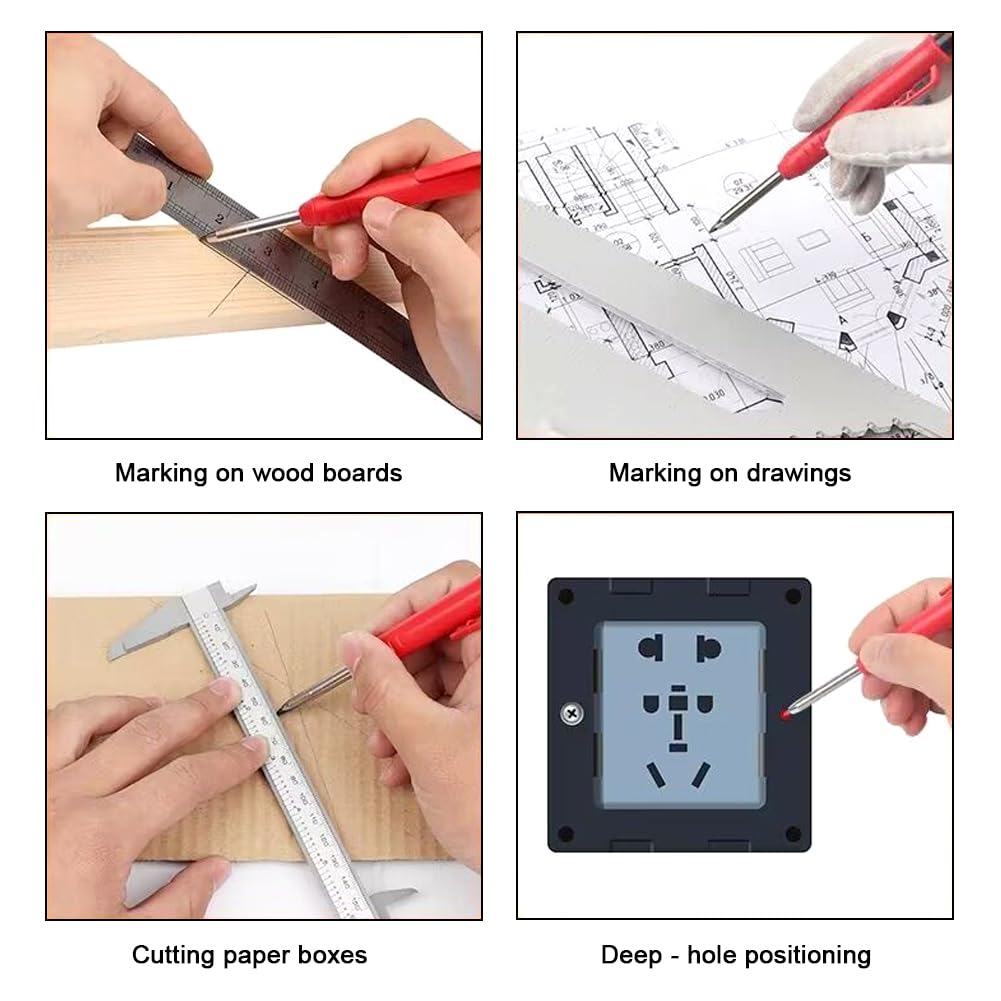 Marking on wood boards

Marking on drawings

Cutting paper boxes

Deep - hole positioning