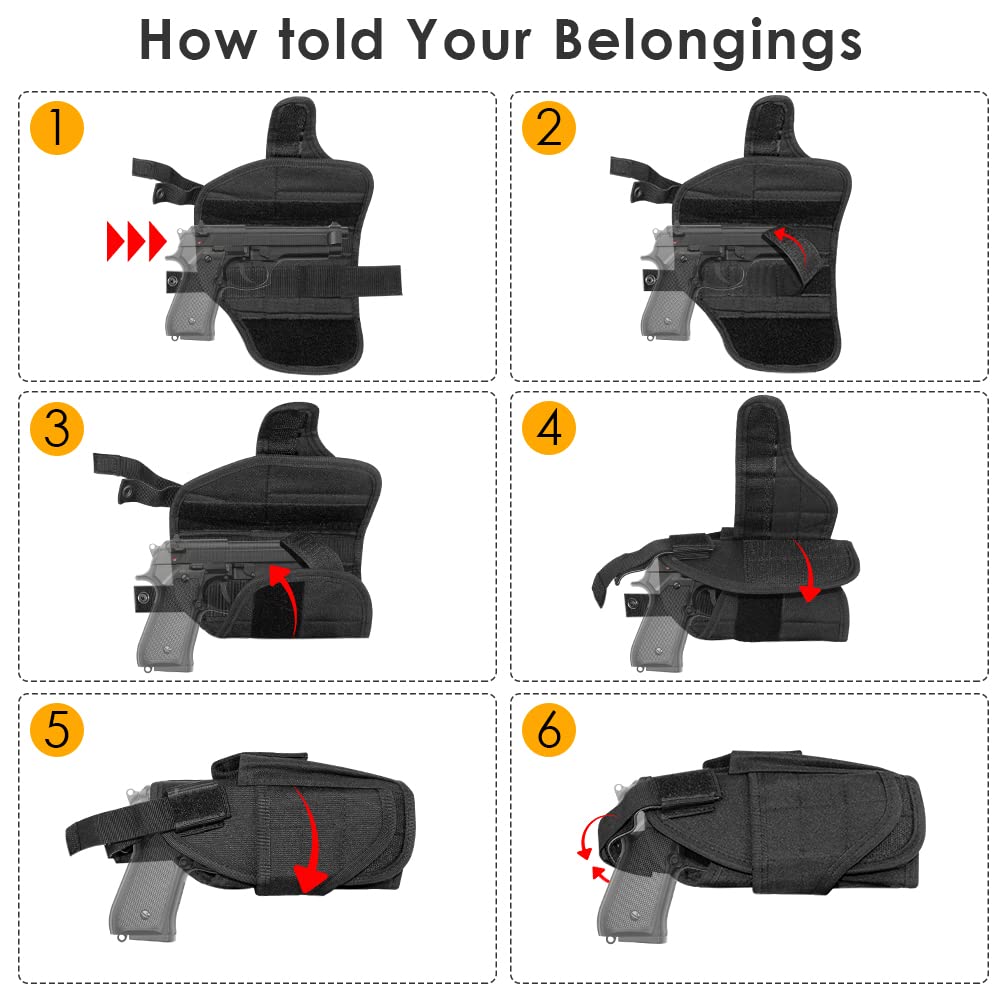 How told Your Belongings

1

2

3

4

5

6