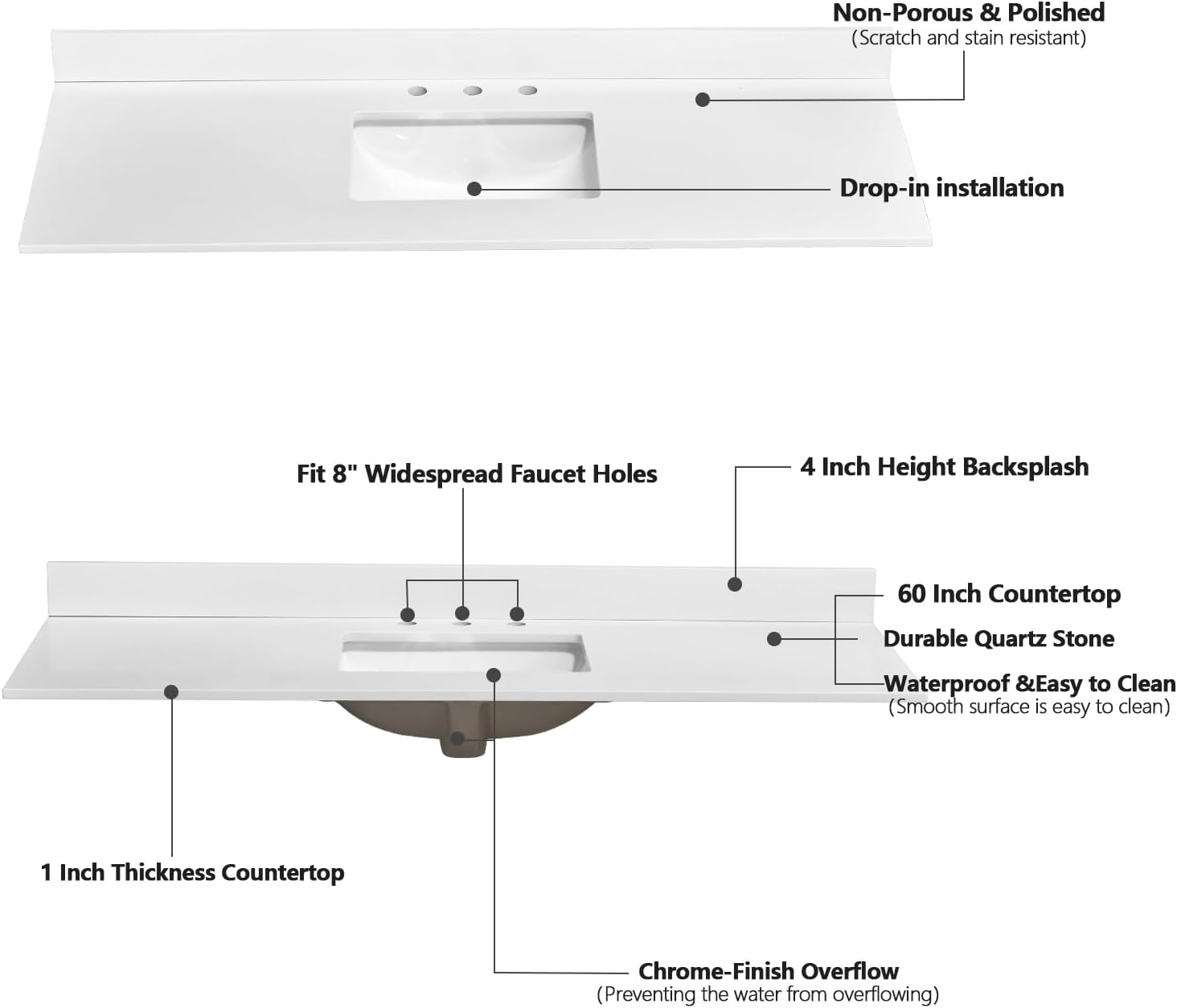 Non-Porous & Polished
(Scratch and stain resistant)

Drop-in installation

Fit 8" Widespread Faucet Holes

4 Inch Height Backsplash

60 Inch Countertop

Durable Quartz Stone

Waterproof &Easy to Clean
(Smooth surface is easy to clean)

1 Inch Thickness Countertop

Chrome-Finish Overflow
(Preventing the water from overflowing)