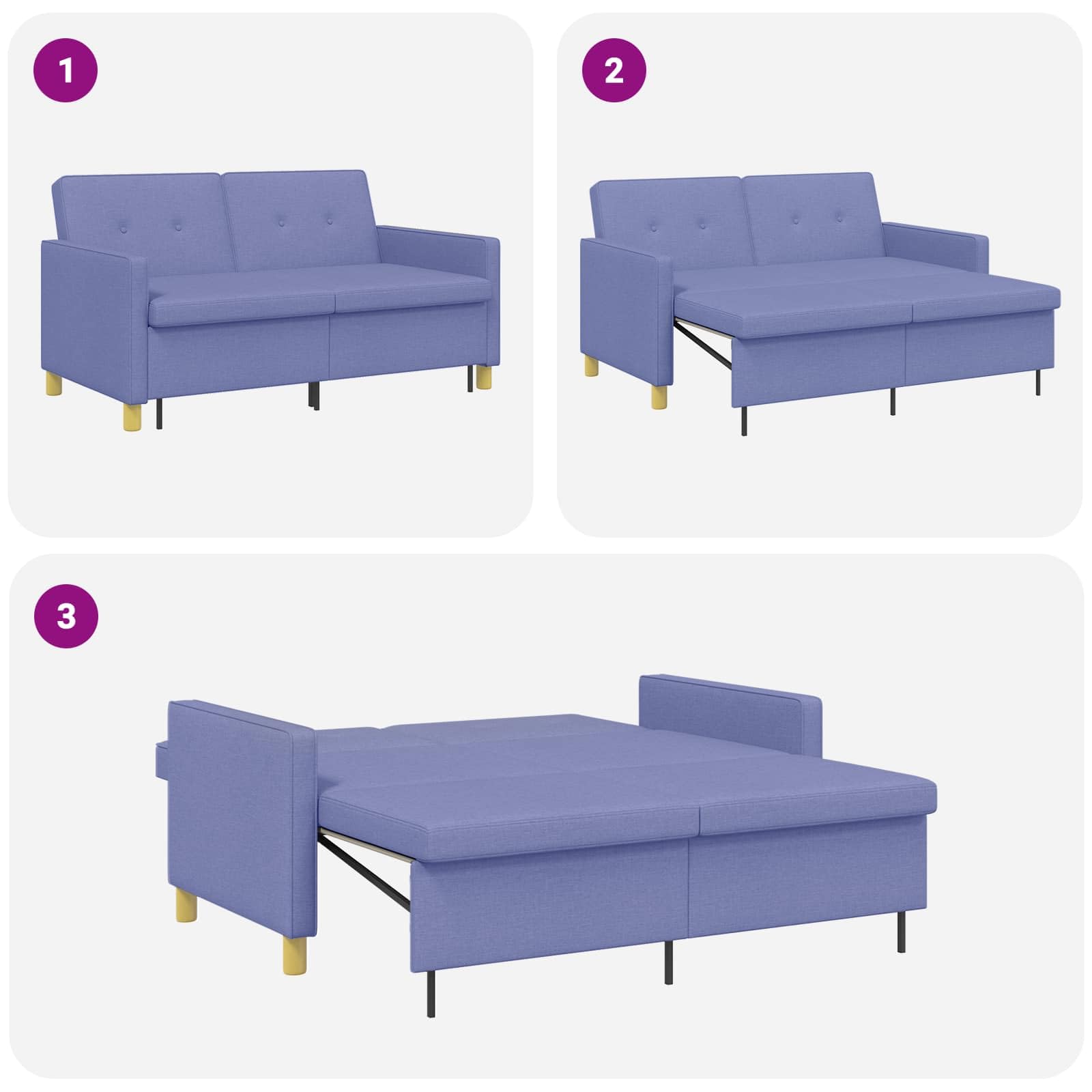 1

2

3