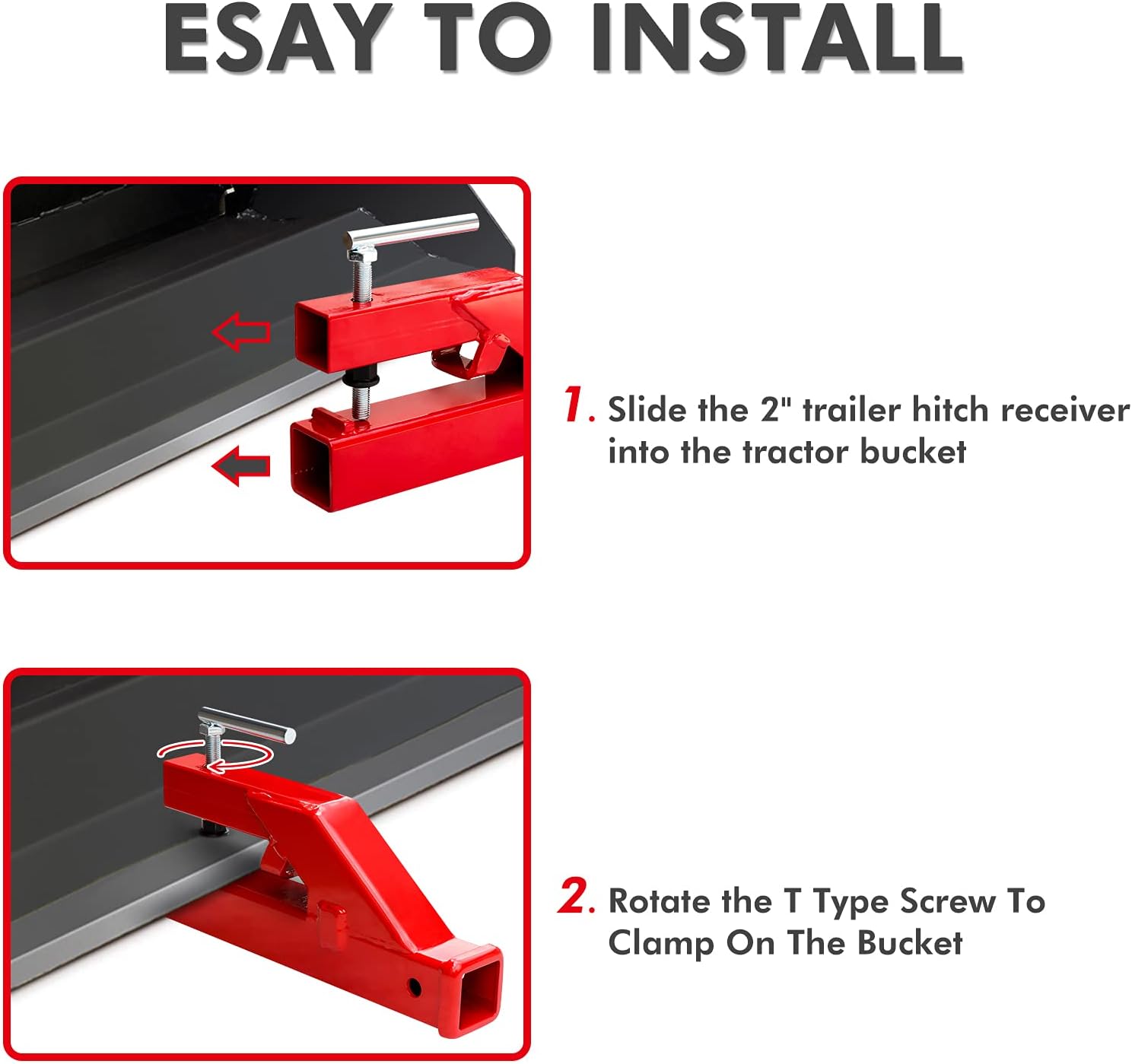 ESAY TO INSTALL

1. Slide the 2" trailer hitch receiver into the tractor bucket

2. Rotate the T Type Screw To Clamp On The Bucket