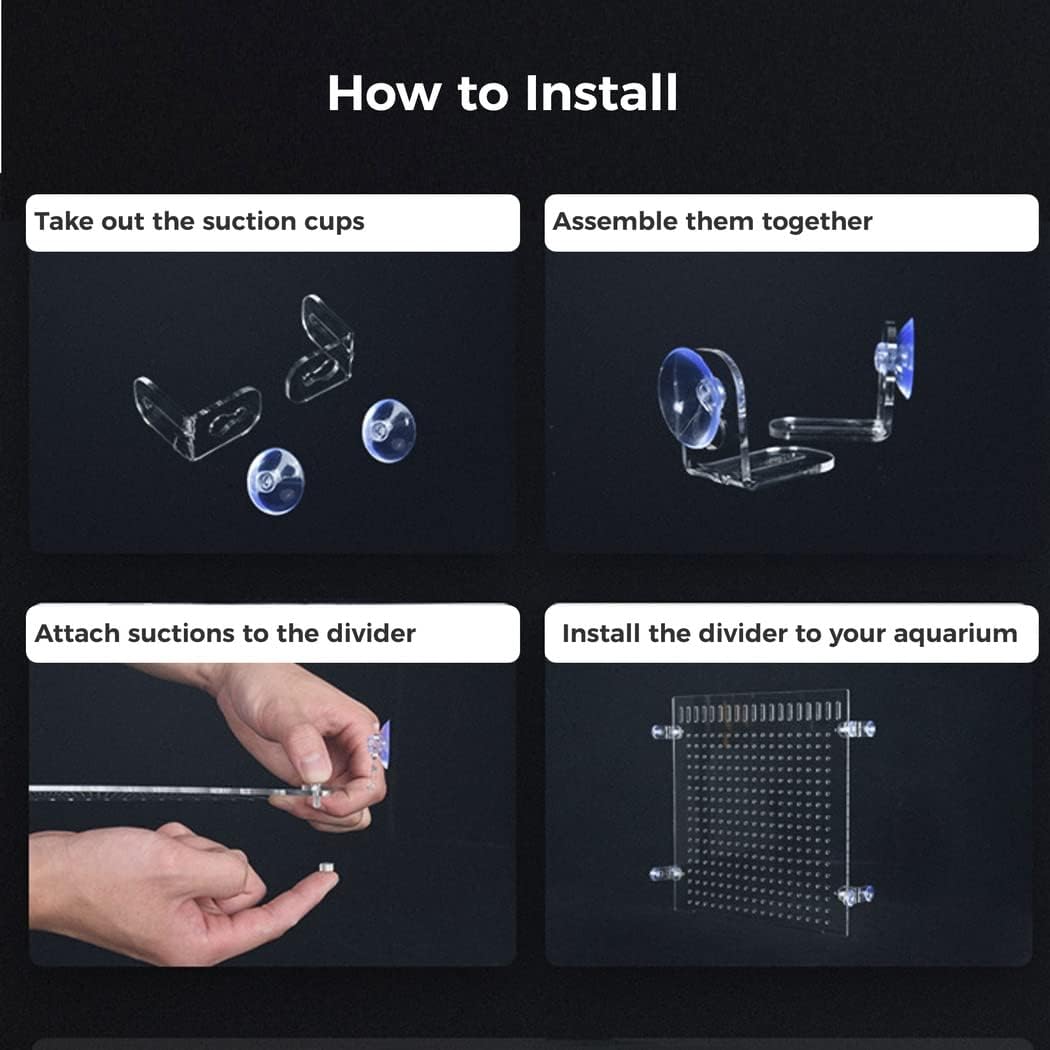 How to Install

Take out the suction cups

Assemble them together

Attach suctions to the divider

Install the divider to your aquarium