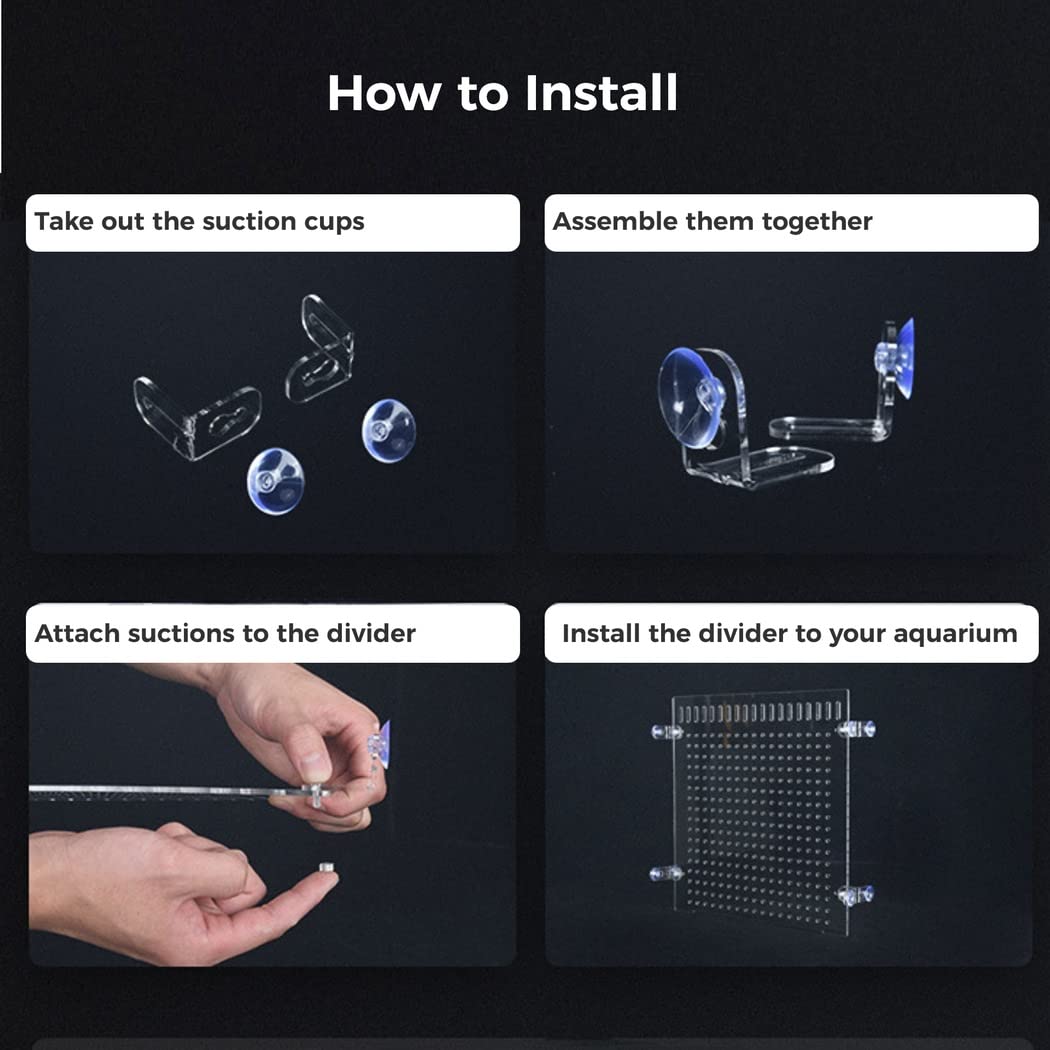 How to Install

Take out the suction cups

Assemble them together

Attach suctions to the divider

Install the divider to your aquarium