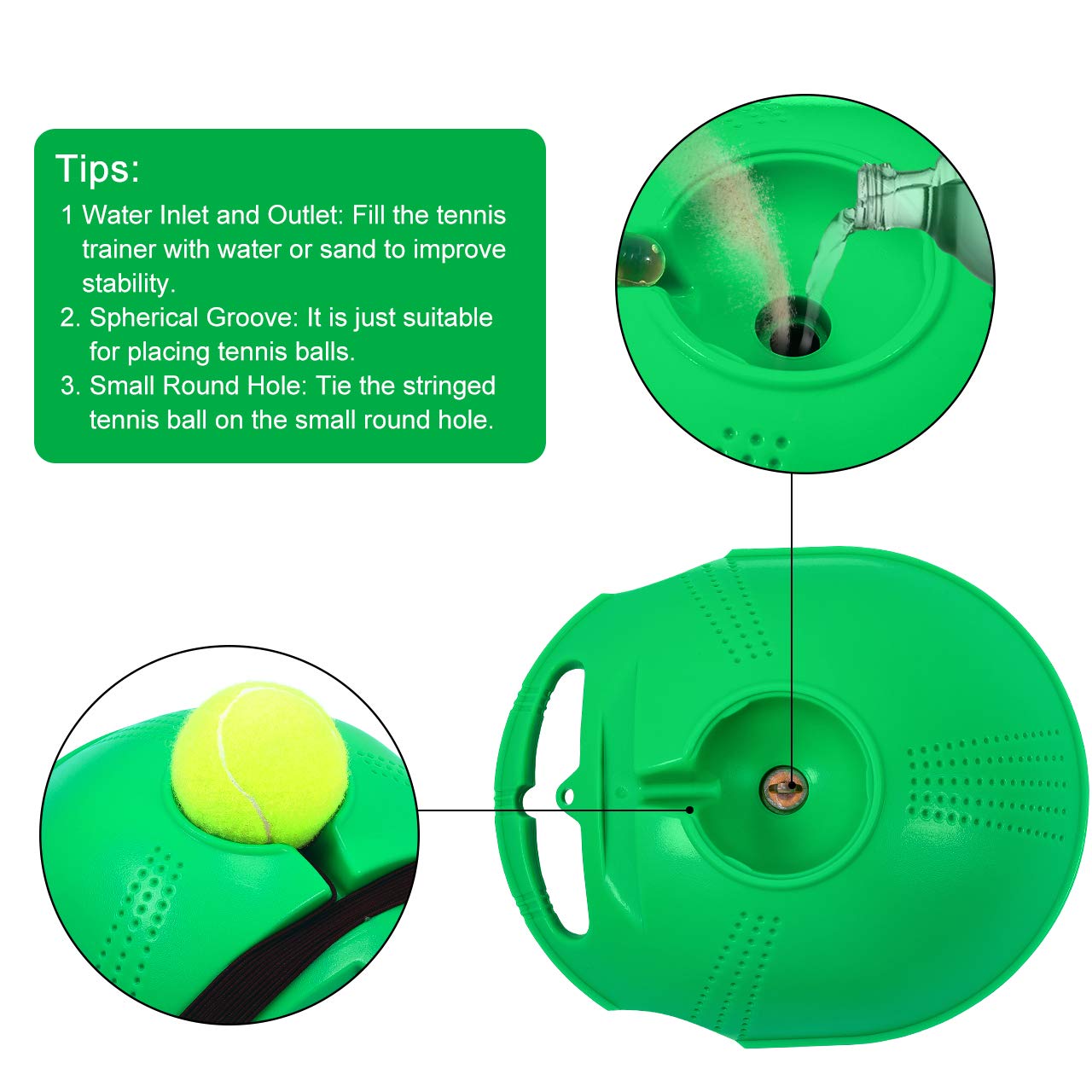 Tips:

1 Water Inlet and Outlet: Fill the tennis trainer with water or sand to improve stability.

2. Spherical Groove: It is just suitable for placing tennis balls.

3. Small Round Hole: Tie the stringed tennis ball on the small round hole.