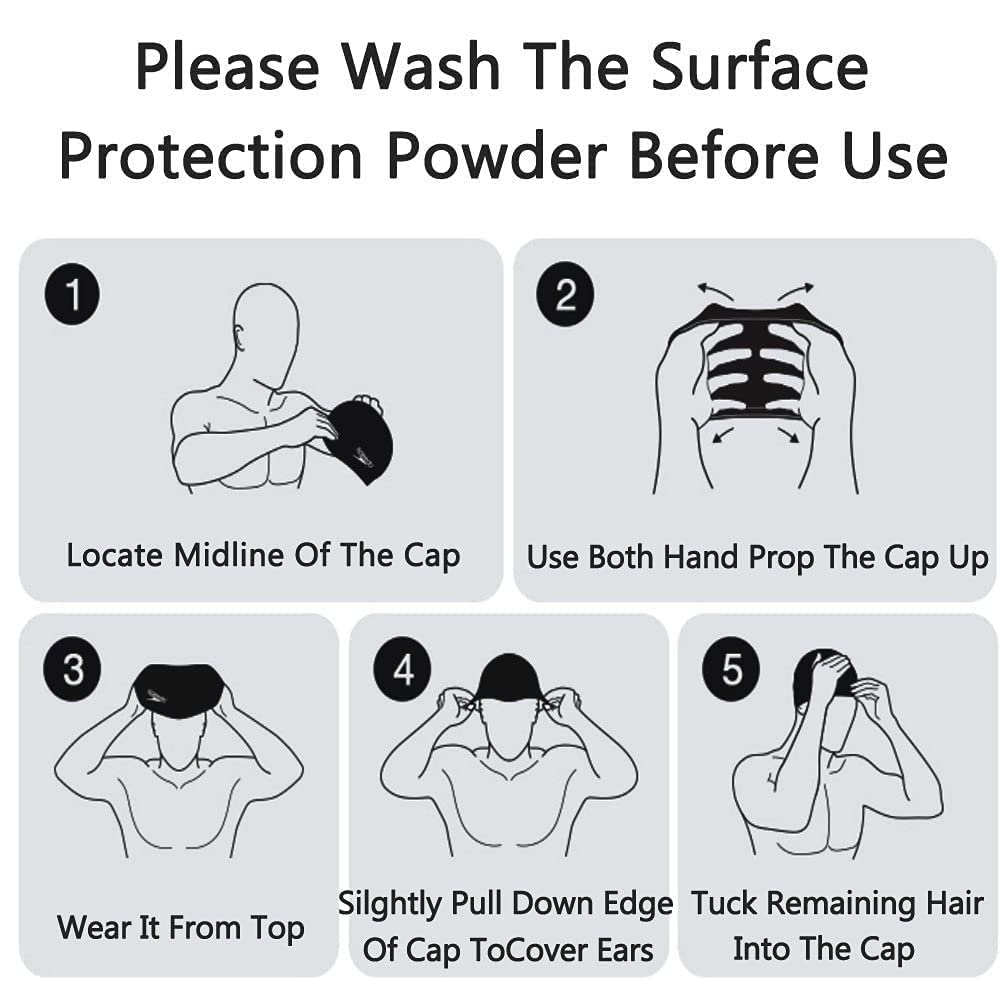 Please Wash The Surface Protection Powder Before Use

1
Locate Midline Of The Cap

2
Use Both Hand Prop The Cap Up

3
Wear It From Top

4
Silghtly Pull Down Edge Of Cap ToCover Ears

5
Tuck Remaining Hair Into The Cap