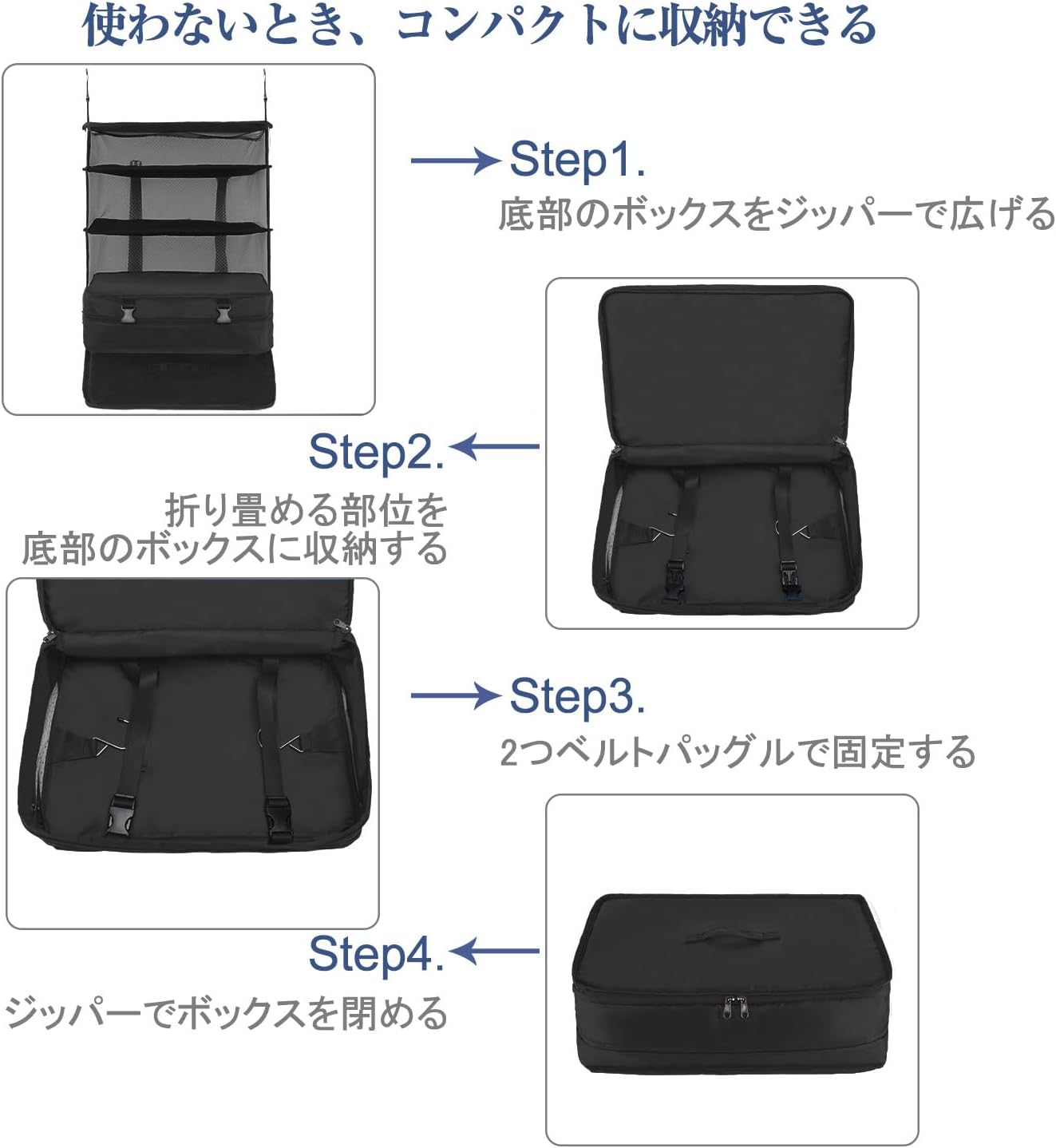 使わないとき、コンパクトに収納できる

Step1.
底部のボックスをジッパーで広げる

Step2.
折り畳める部位を
底部のボックスに収納する

Step3.
2つベルトパッグルで固定する

Step4.
ジッパーでボックスを閉める