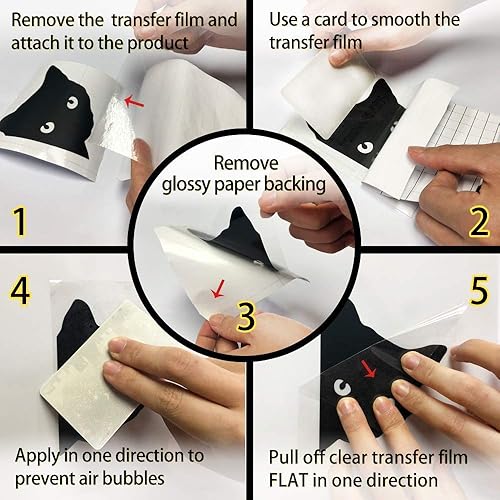 Remove the transfer film and attach it to the product

1

Use a card to smooth the transfer film

2

Remove glossy paper backing

3

4

Apply in one direction to prevent air bubbles

5

Pull off clear transfer film FLAT in one direction