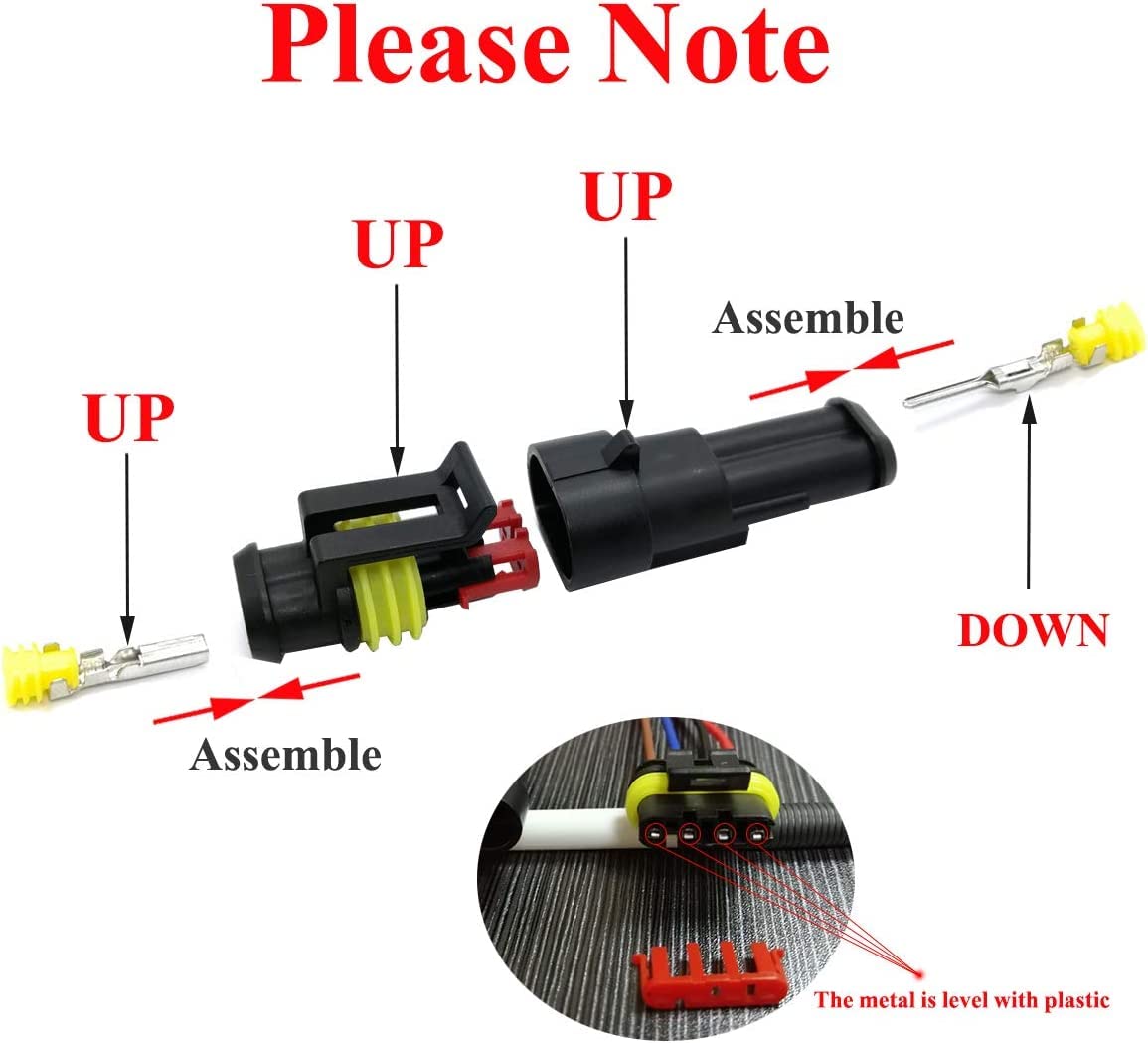 Please Note

UP

UP

UP

Assemble

DOWN

Assemble

The metal is level with plastic