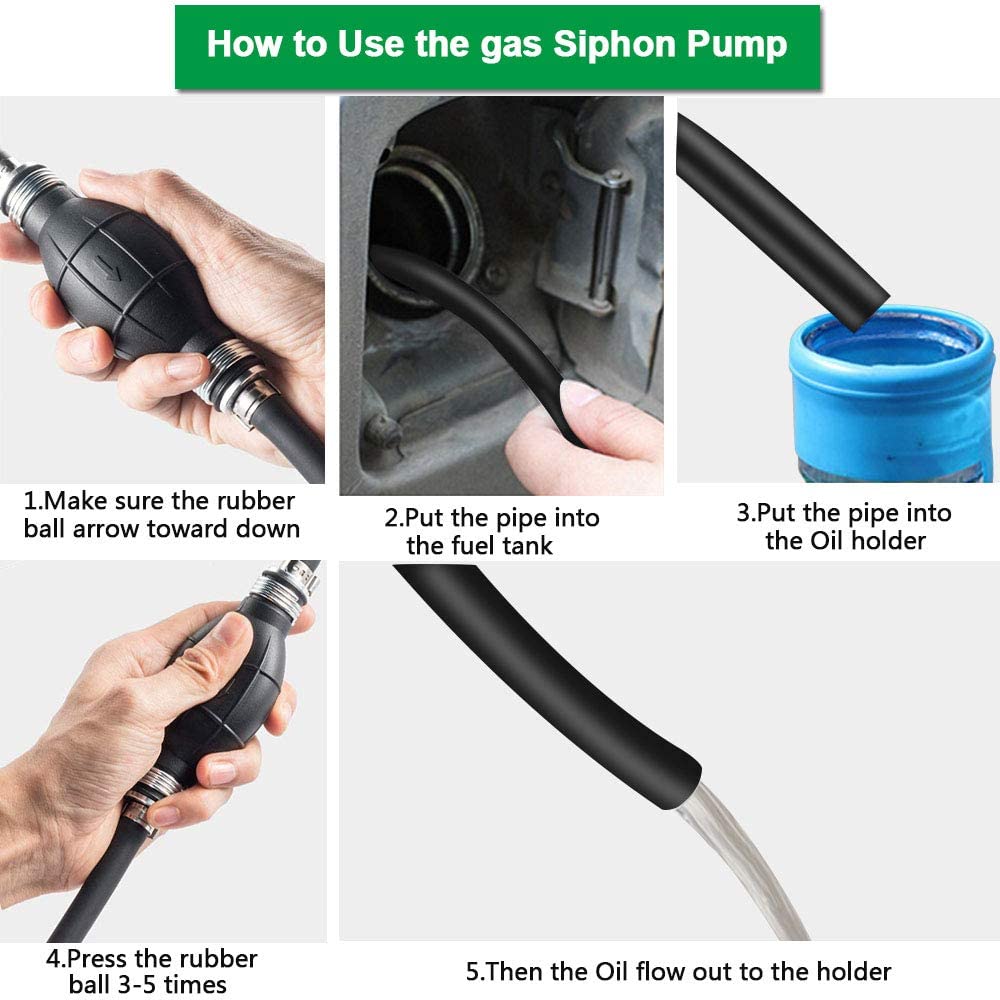 How to Use the gas Siphon Pump

1.Make sure the rubber ball arrow toward down

2.Put the pipe into the fuel tank

3.Put the pipe into the Oil holder

4.Press the rubber ball 3-5 times

5.Then the Oil flow out to the holder