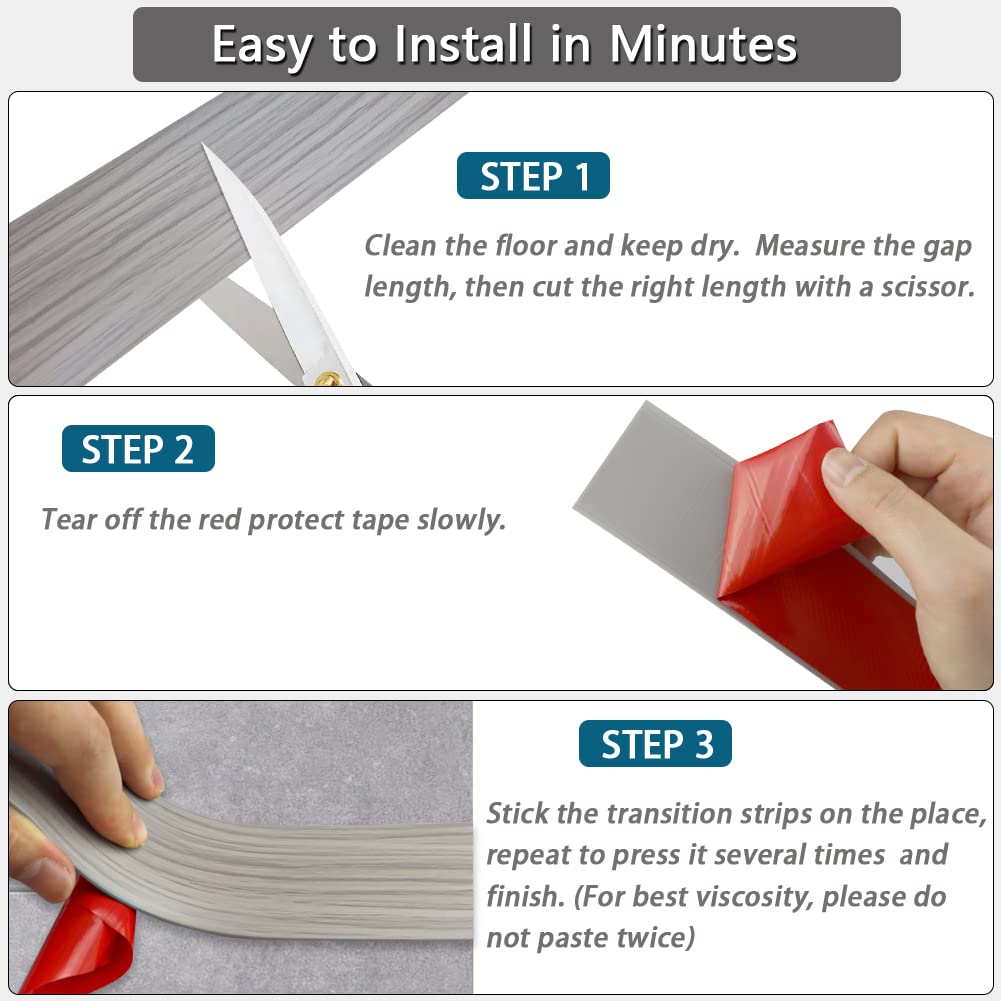 Easy to Install in Minutes

STEP 1

Clean the floor and keep dry. Measure the gap length, then cut the right length with a scissor.

STEP 2

Tear off the red protect tape slowly.

STEP 3

Stick the transition strips on the place, repeat to press it several times and finish. (For best viscosity, please do not paste twice)