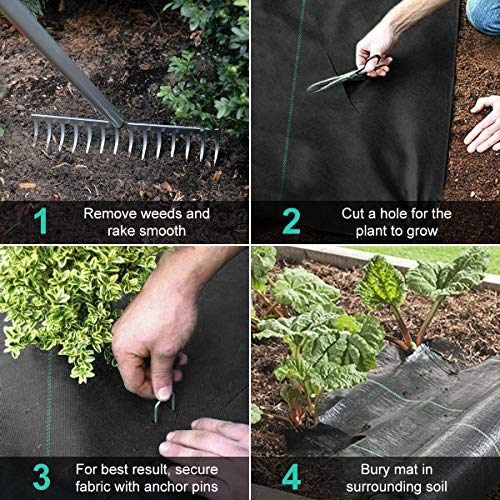 1 Remove weeds and rake smooth

2 Cut a hole for the plant to grow

3 For best result, secure fabric with anchor pins

4 Bury mat in surrounding soil