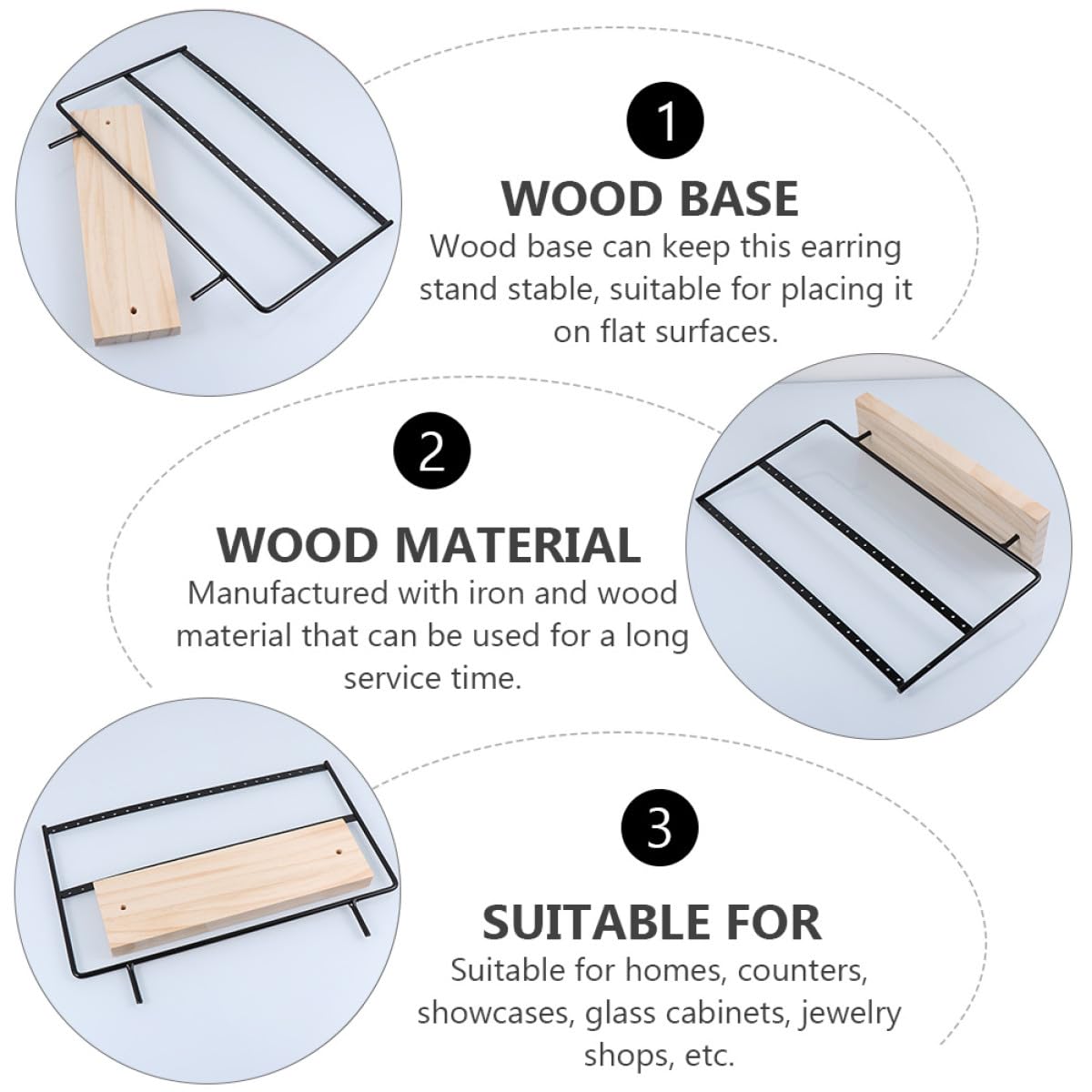 1

WOOD BASE

Wood base can keep this earring stand stable, suitable for placing it on flat surfaces.

2

WOOD MATERIAL

Manufactured with iron and wood material that can be used for a long service time.

3

SUITABLE FOR

Suitable for homes, counters, showcases, glass cabinets, jewelry shops, etc.