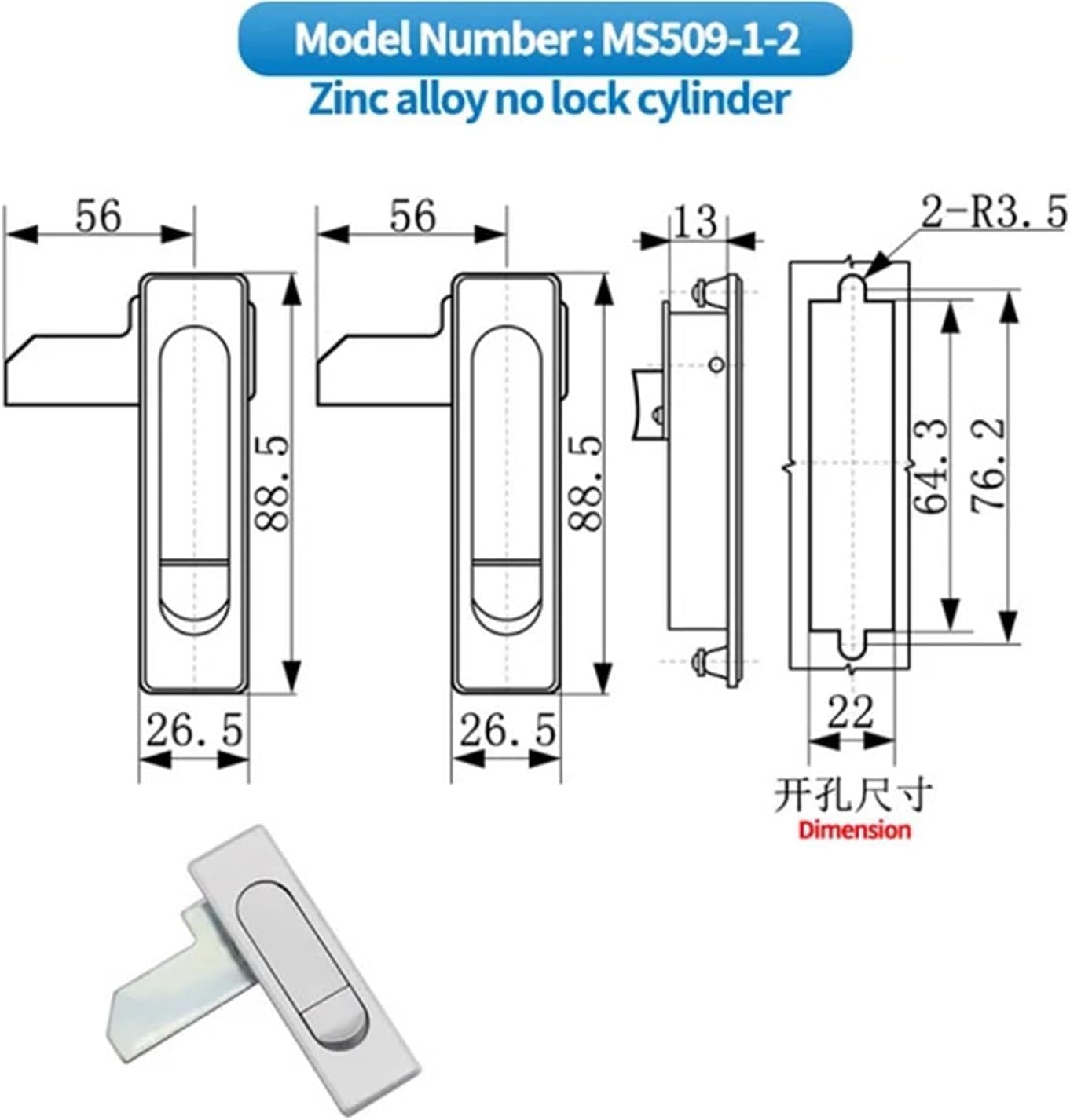 Model Number : MS509-1-2
Zinc alloy no lock cylinder

56
88.5
26.5

56
88.5
26.5

13

2-R3.5
64.3
76.2
22
开孔尺寸
Dimension