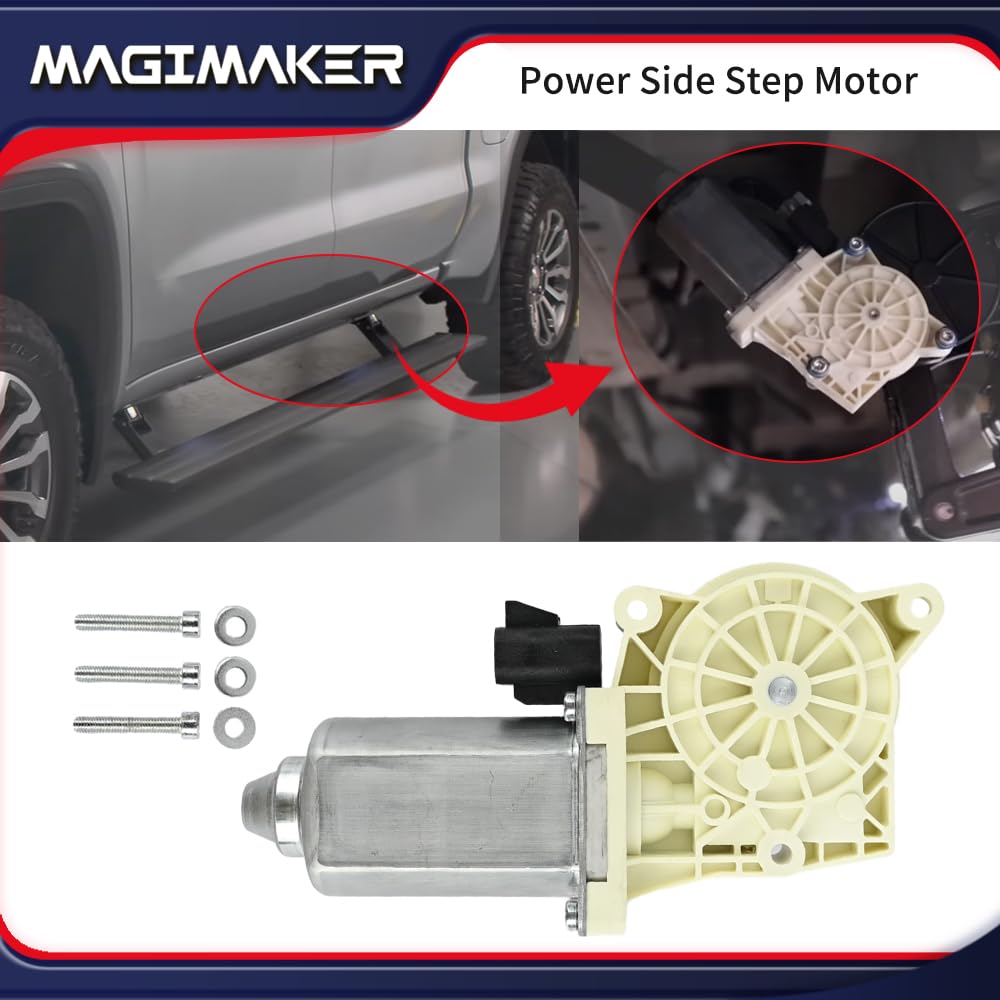 MAGIMAKER

Power Side Step Motor