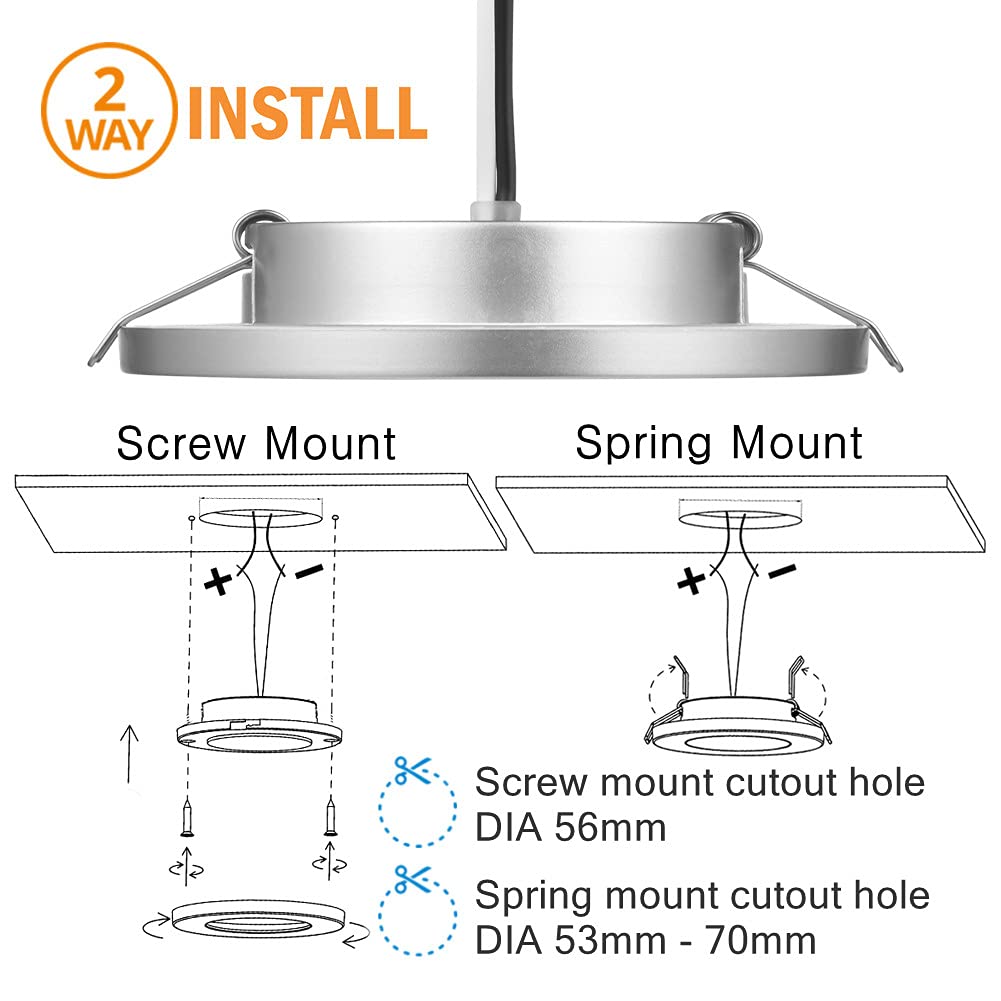 2 WAY INSTALL

Screw Mount

Spring Mount

+ -

+ -

Screw mount cutout hole DIA 56mm

Spring mount cutout hole DIA 53mm - 70mm