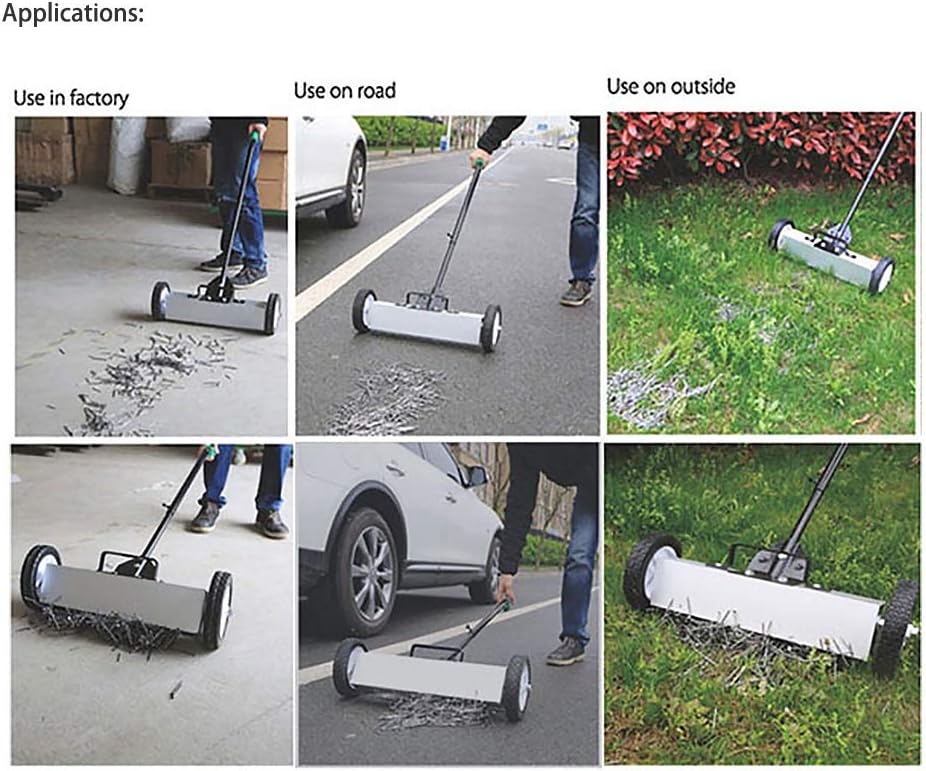 Applications:

Use in factory

Use on road

Use on outside