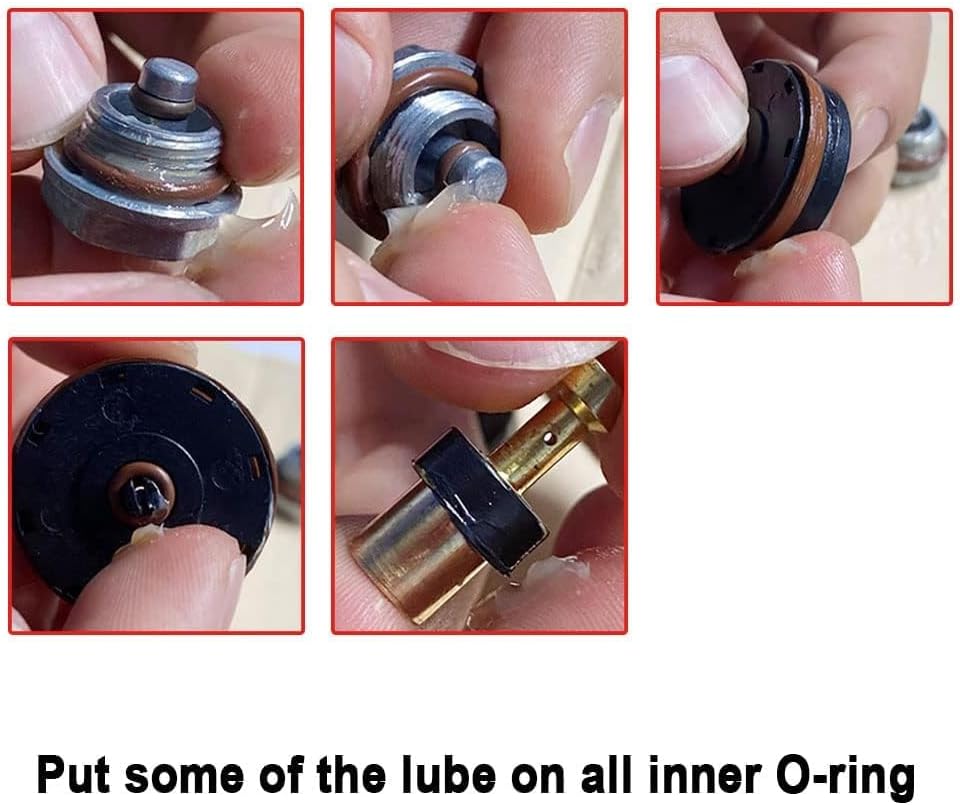 Put some of the lube on all inner O-ring