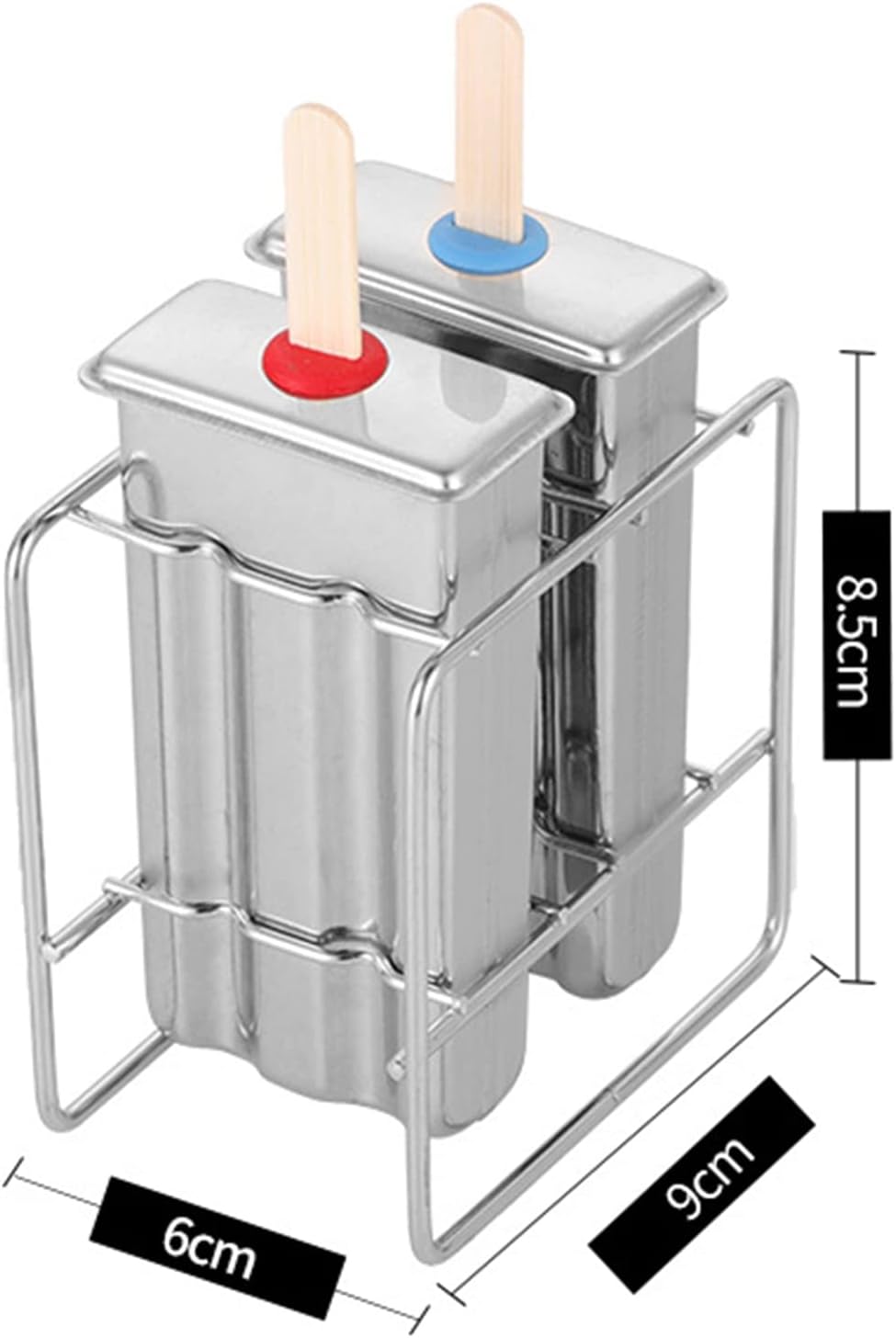 8.5cm

6cm

9cm