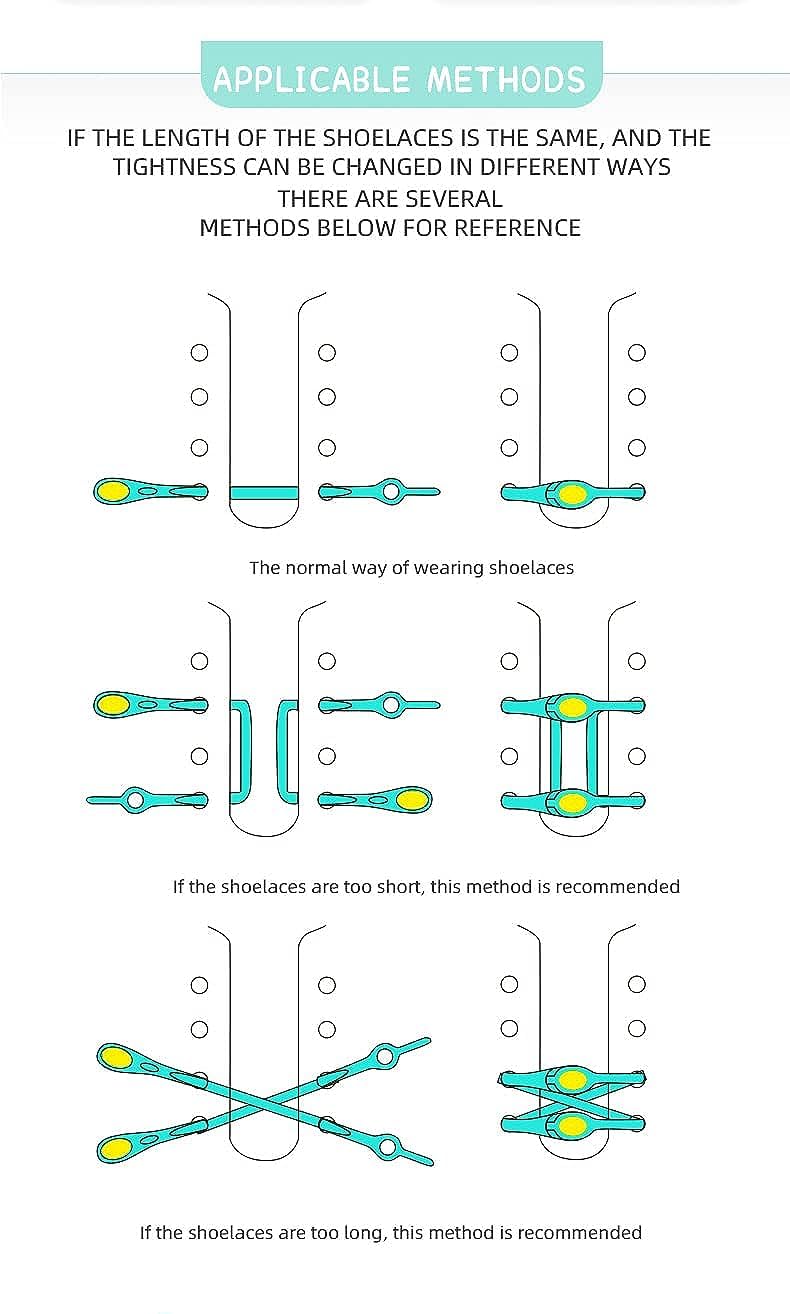 APPLICABLE METHODS

IF THE LENGTH OF THE SHOELACES IS THE SAME, AND THE TIGHTNESS CAN BE CHANGED IN DIFFERENT WAYS
THERE ARE SEVERAL
METHODS BELOW FOR REFERENCE

The normal way of wearing shoelaces

If the shoelaces are too short, this method is recommended

If the shoelaces are too long, this method is recommended