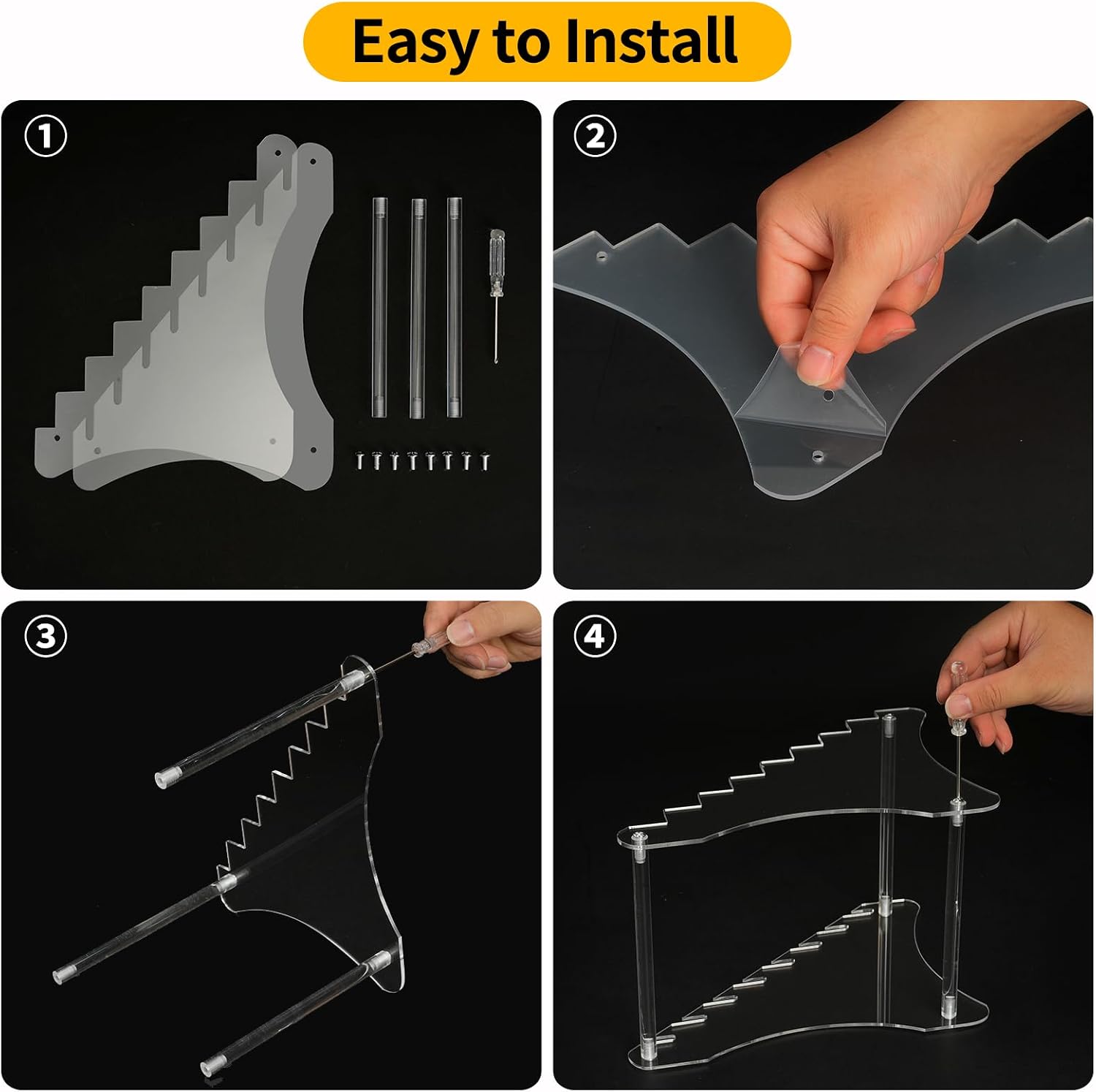 Easy to Install

①

②

③

④