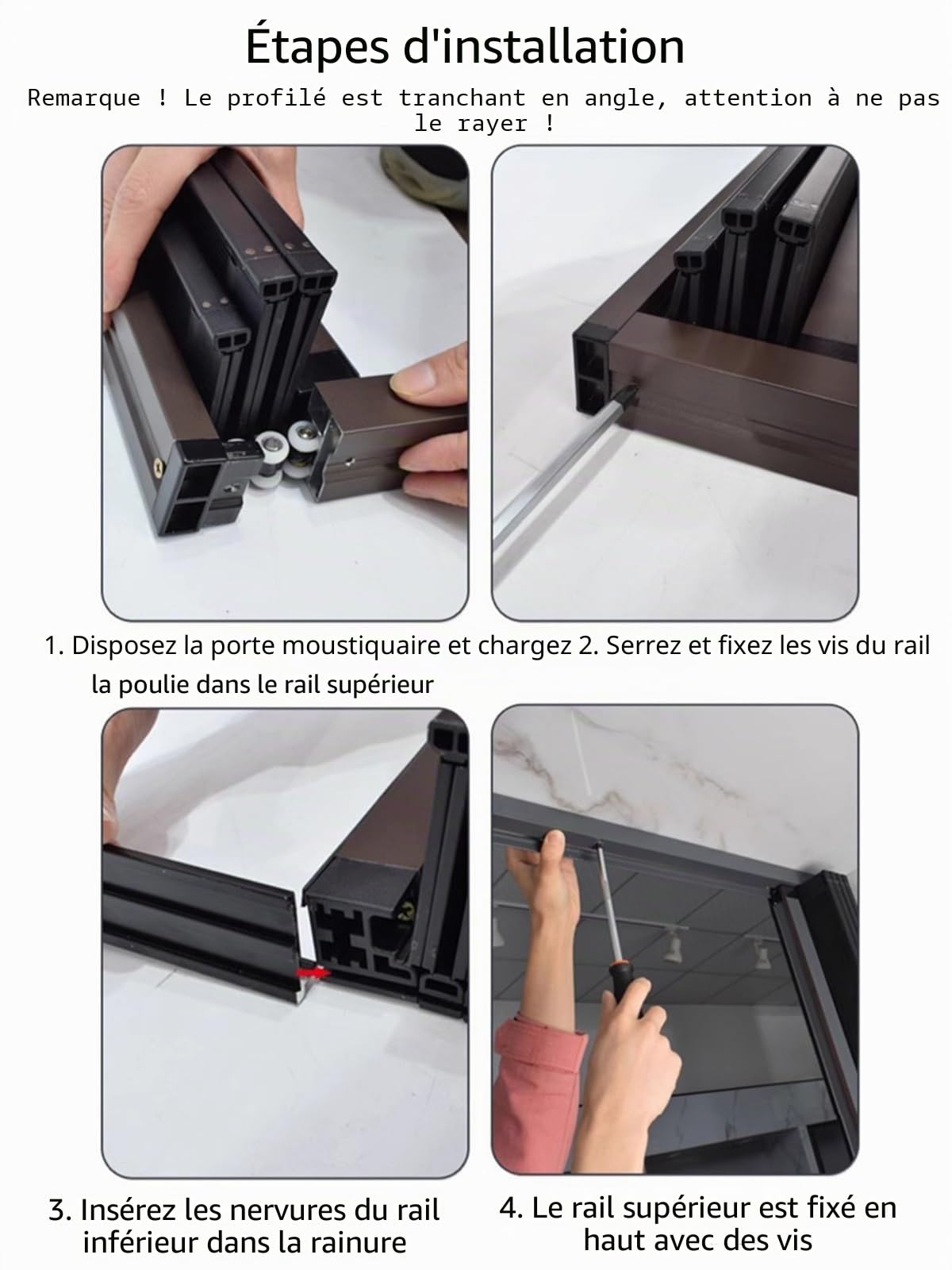 Étapes d'installation

Remarque ! Le profilé est tranchant en angle, attention à ne pas le rayer !

1. Disposez la porte moustiquaire et chargez la poulie dans le rail supérieur

2. Serrez et fixez les vis du rail

3. Insérez les nervures du rail inférieur dans la rainure

4. Le rail supérieur est fixé en haut avec des vis