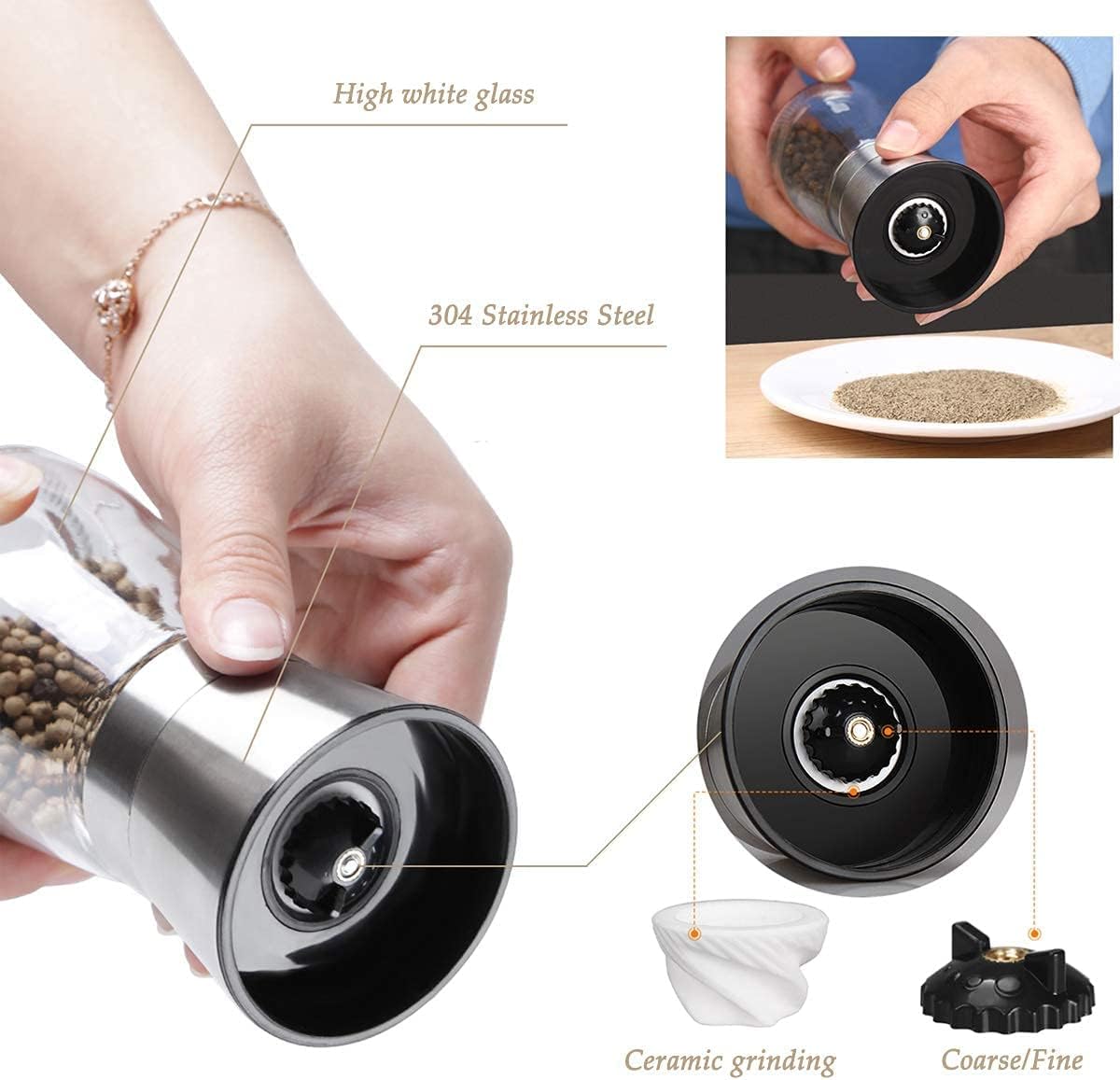 High white glass

304 Stainless Steel

Ceramic grinding

Coarse/Fine