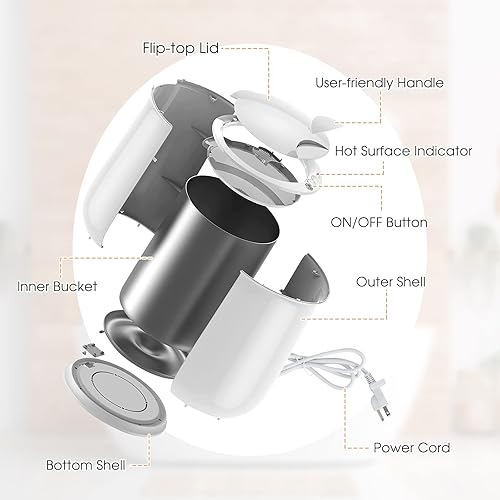 Flip-top Lid

User-friendly Handle

Hot Surface Indicator

ON/OFF Button

Inner Bucket

Outer Shell

Power Cord

Bottom Shell