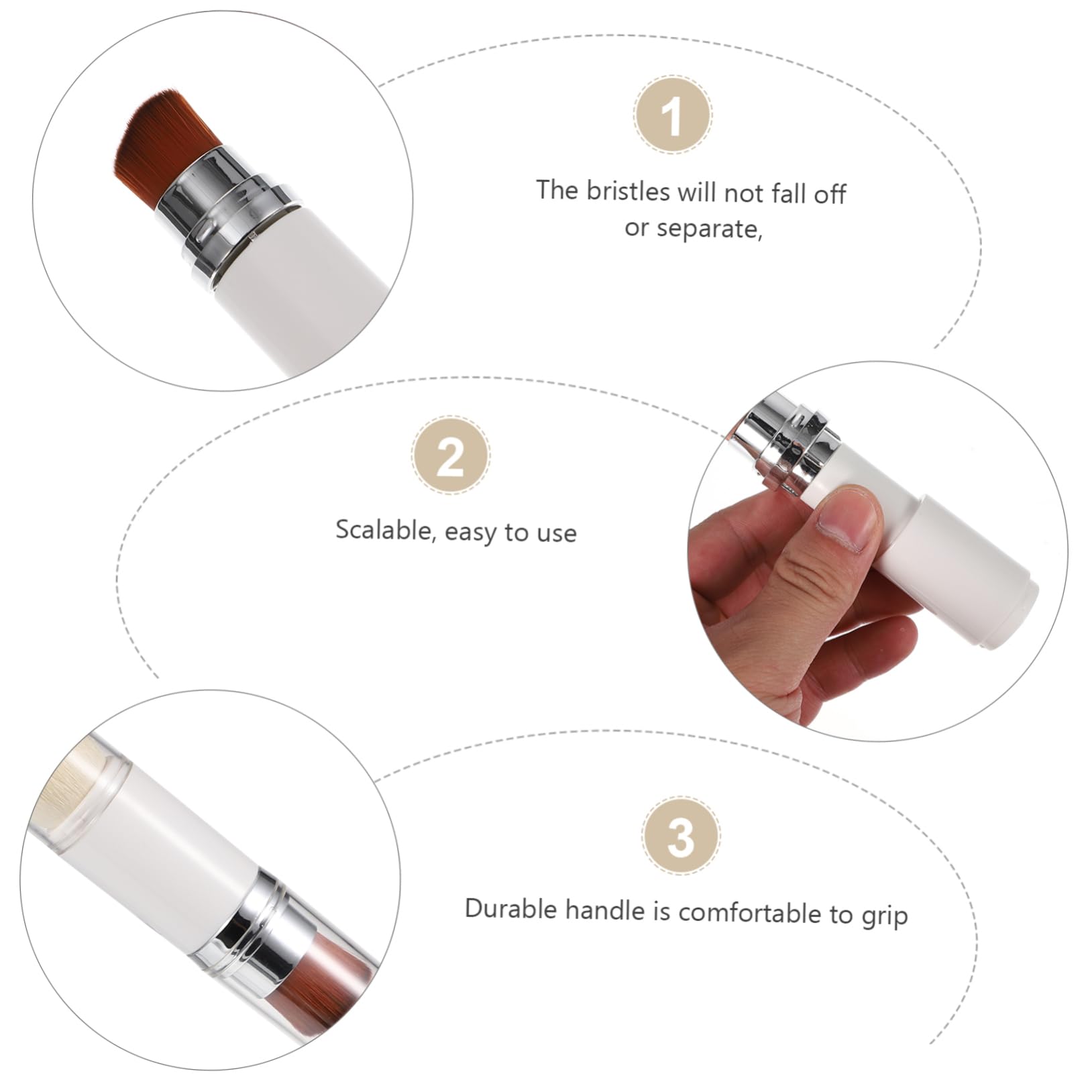 1

The bristles will not fall off or separate,

2

Scalable, easy to use

3

Durable handle is comfortable to grip