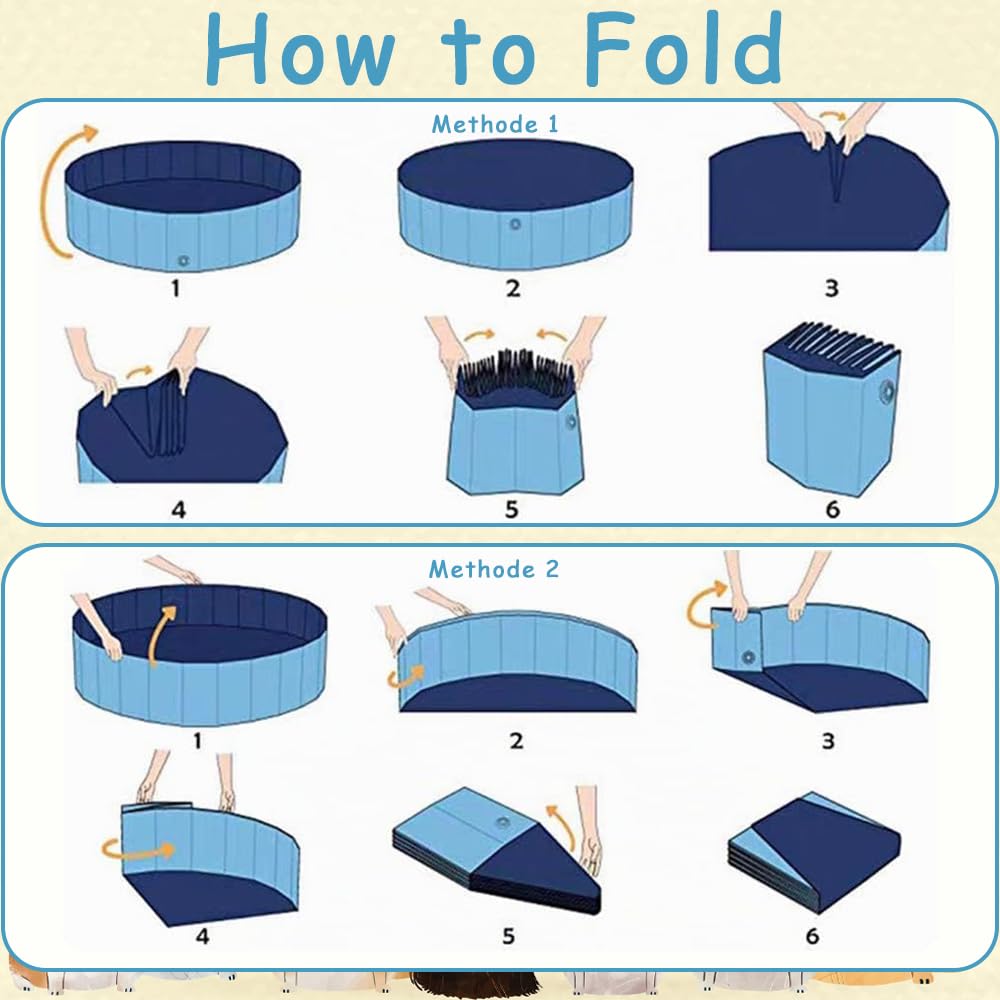 How to Fold

Methode 1

1

2

3

4

5

6

Methode 2

1

2

3

4

5

6