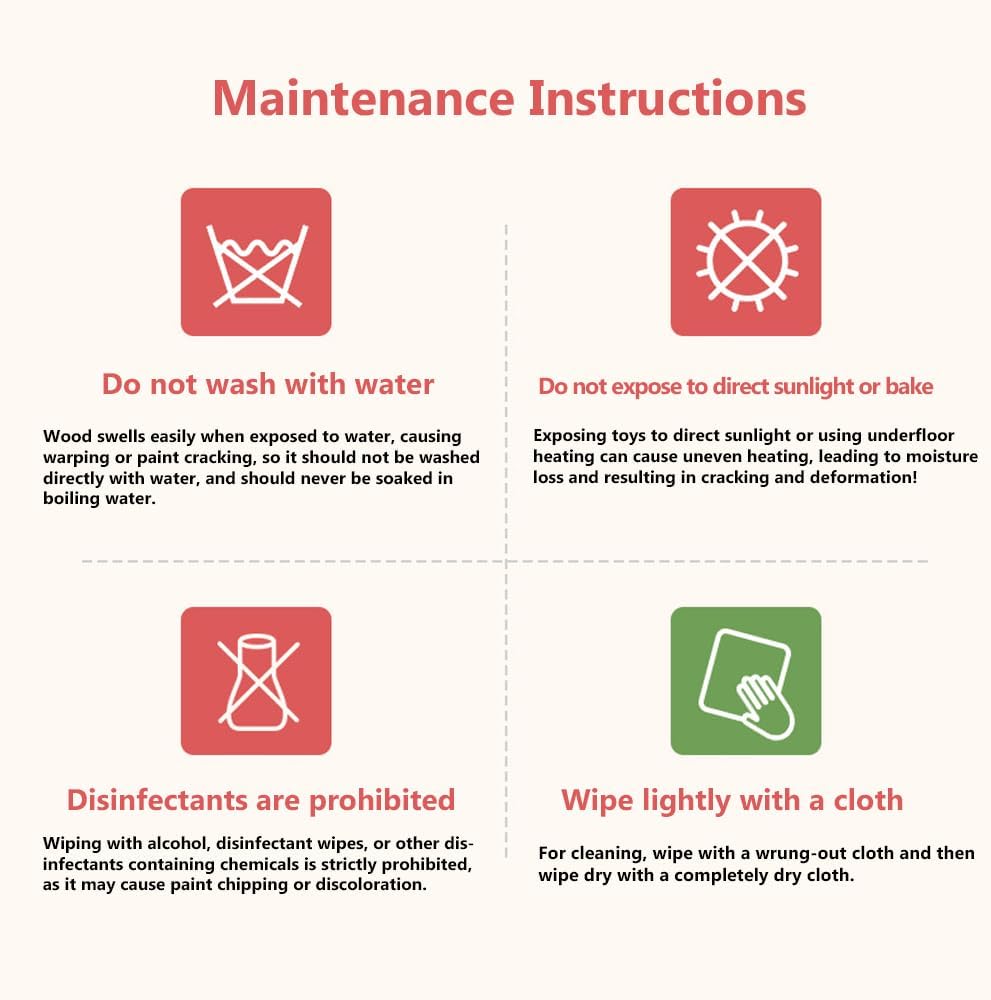 Maintenance Instructions

Do not wash with water

Wood swells easily when exposed to water, causing warping or paint cracking, so it should not be washed directly with water, and should never be soaked in boiling water.

Do not expose to direct sunlight or bake

Exposing toys to direct sunlight or using underfloor heating can cause uneven heating, leading to moisture loss and resulting in cracking and deformation!

Disinfectants are prohibited

Wiping with alcohol, disinfectant wipes, or other disinfectants containing chemicals is strictly prohibited, as it may cause paint chipping or discoloration.

Wipe lightly with a cloth

For cleaning, wipe with a wrung-out cloth and then wipe dry with a completely dry cloth.