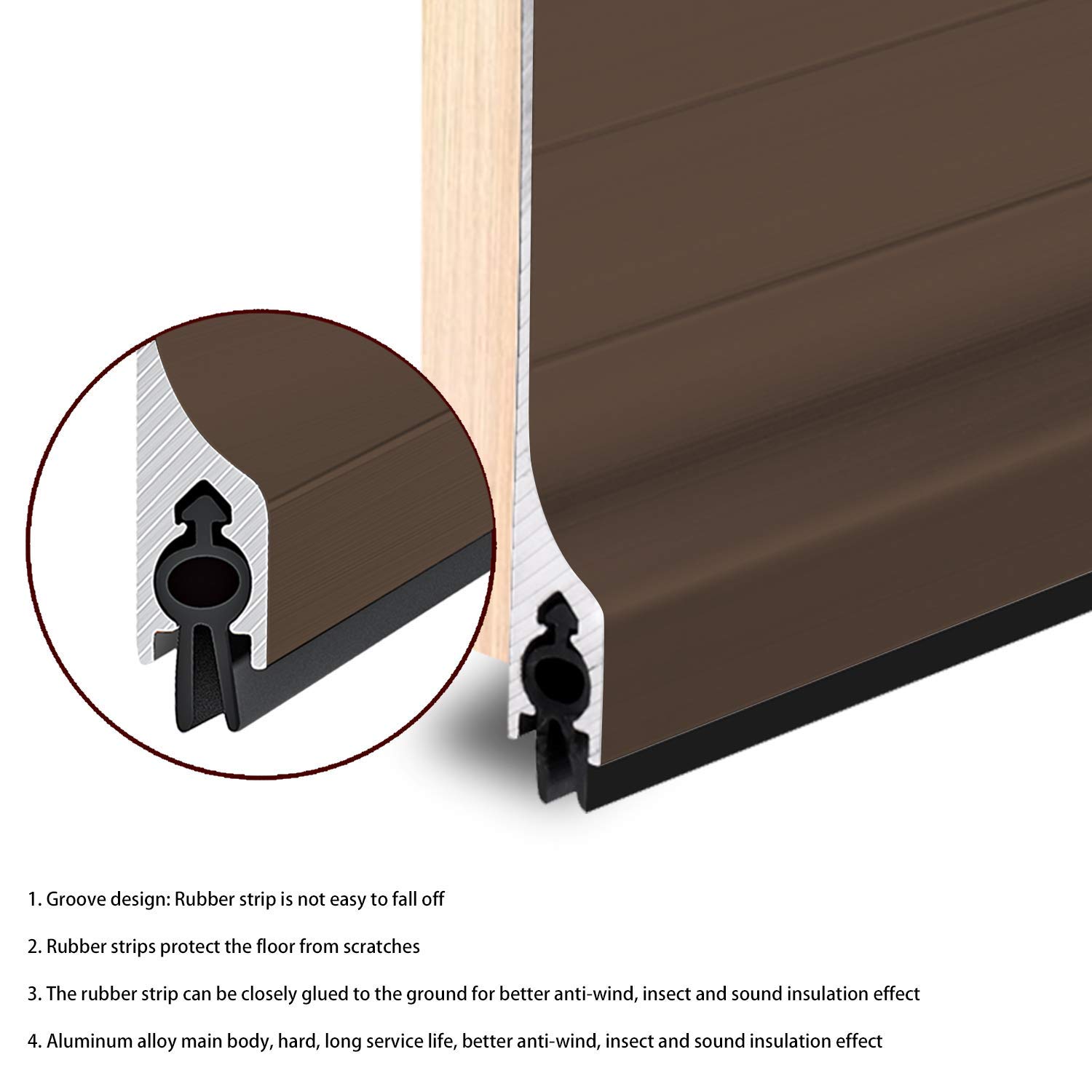 1. Groove design: Rubber strip is not easy to fall off

2. Rubber strips protect the floor from scratches

3. The rubber strip can be closely glued to the ground for better anti-wind, insect and sound insulation effect

4. Aluminum alloy main body, hard, long service life, better anti-wind, insect and sound insulation effect