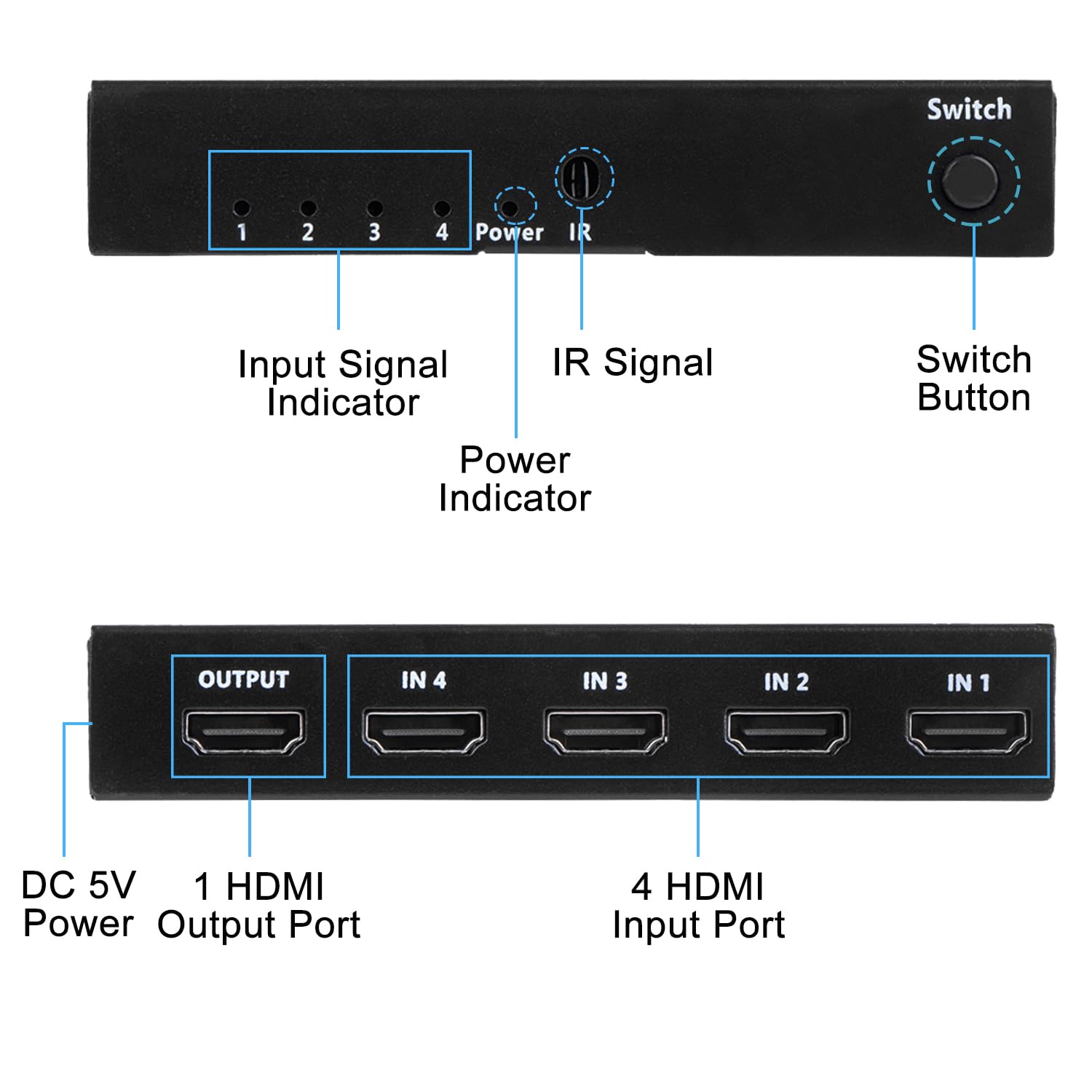 Switch

1 2 3 4 Power IR

Input Signal Indicator

IR Signal

Switch Button

Power Indicator

OUTPUT

IN 4

IN 3

IN 2

IN 1

DC 5V Power

1 HDMI Output Port

4 HDMI Input Port