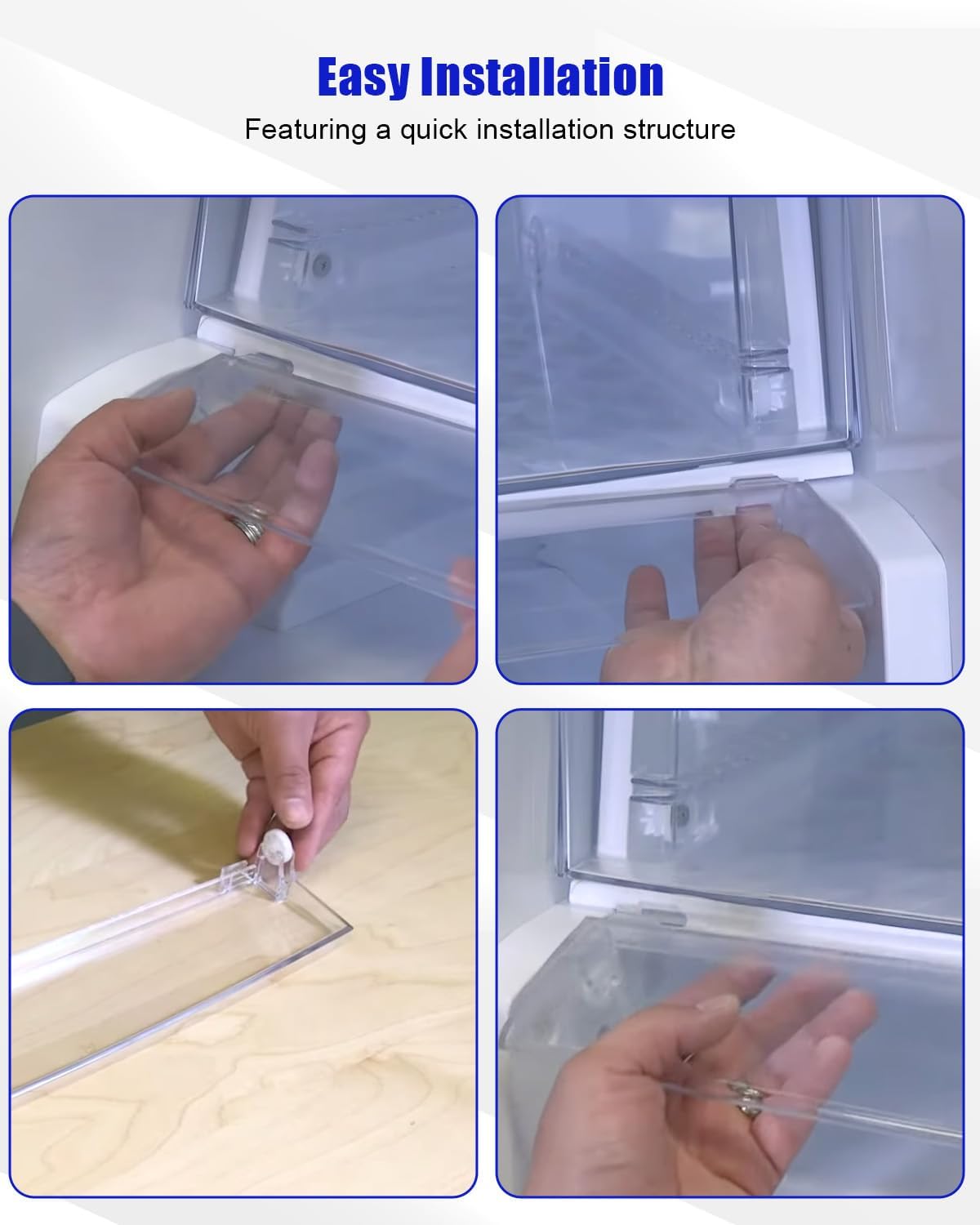 Easy Installation

Featuring a quick installation structure