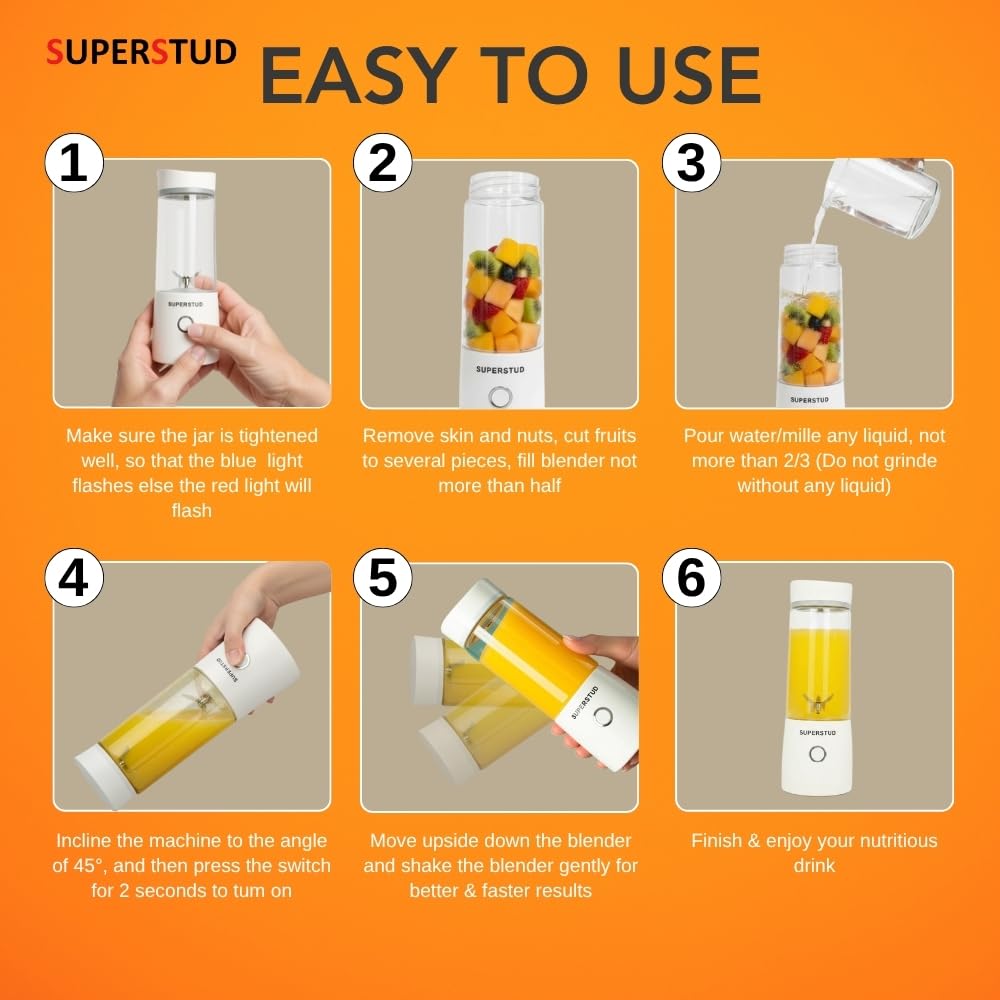 SUPERSTUD EASY TO USE

1

SUPERSTUD

Make sure the jar is tightened well, so that the blue light flashes else the red light will flash

2

SUPERSTUD

Remove skin and nuts, cut fruits to several pieces, fill blender not more than half

3

SUPERSTUD

Pour water/mille any liquid, not more than 2/3 (Do not grinde without any liquid)

4

SUPERSTUD

Incline the machine to the angle of 45°, and then press the switch for 2 seconds to tum on

5

SUPERSTUD

Move upside down the blender and shake the blender gently for better & faster results

6

SUPERSTUD

Finish & enjoy your nutritious drink