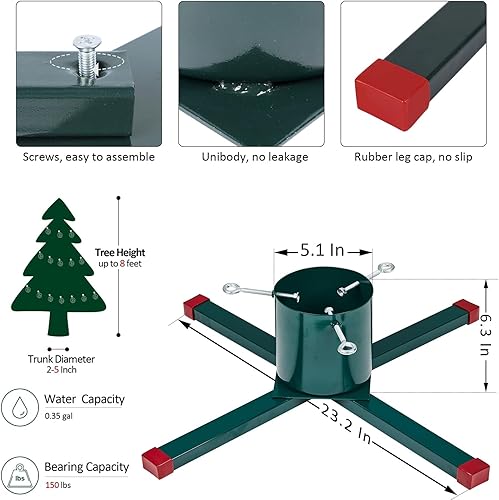 Screws, easy to assemble

Unibody, no leakage

Rubber leg cap, no slip

Tree Height
up to 8 feet

Trunk Diameter
2-5 Inch

Water Capacity
0.35 gal

lbs

Bearing Capacity
150 lbs

5.1 In

6.3 In

23.2 In