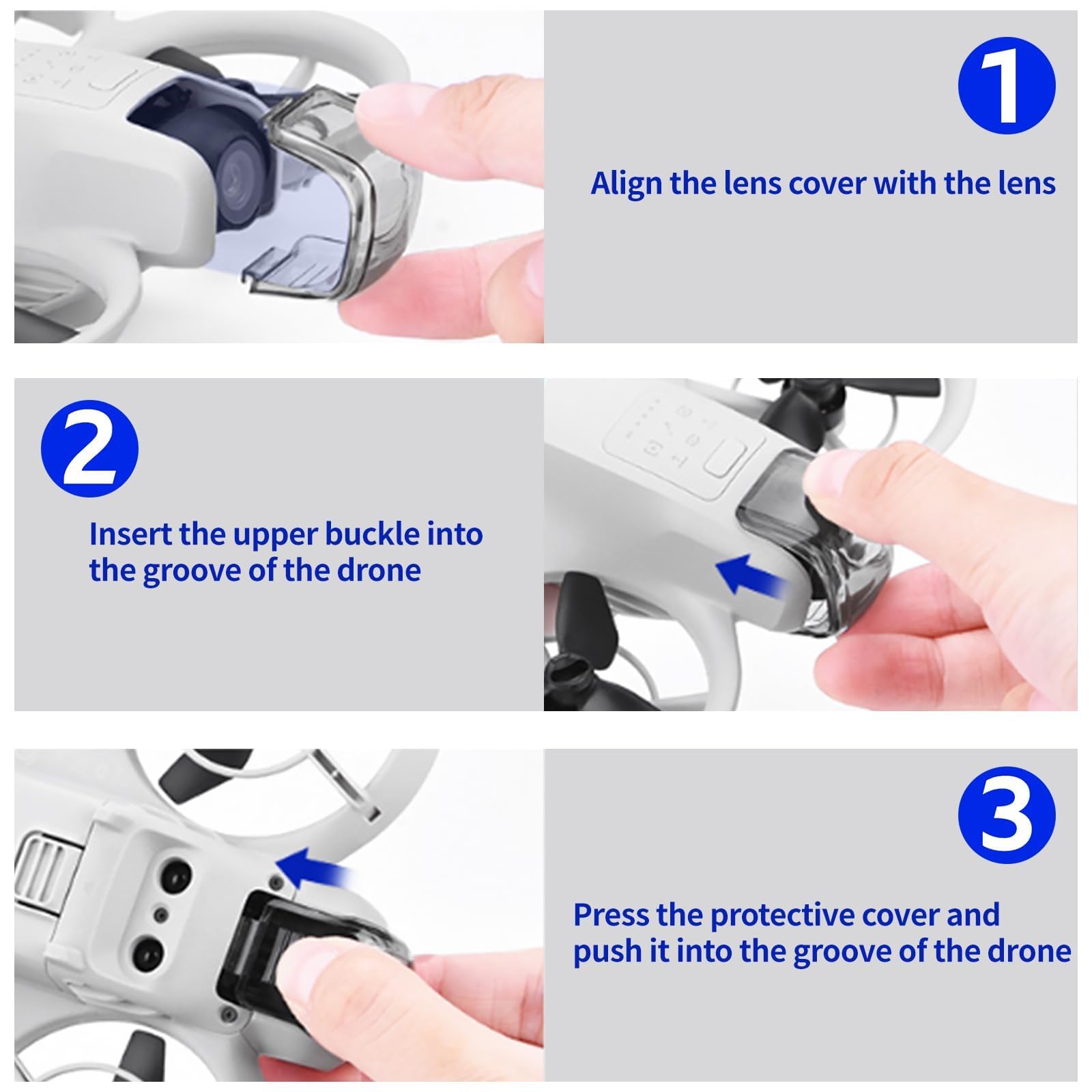 1

Align the lens cover with the lens

2

Insert the upper buckle into the groove of the drone

3

Press the protective cover and push it into the groove of the drone