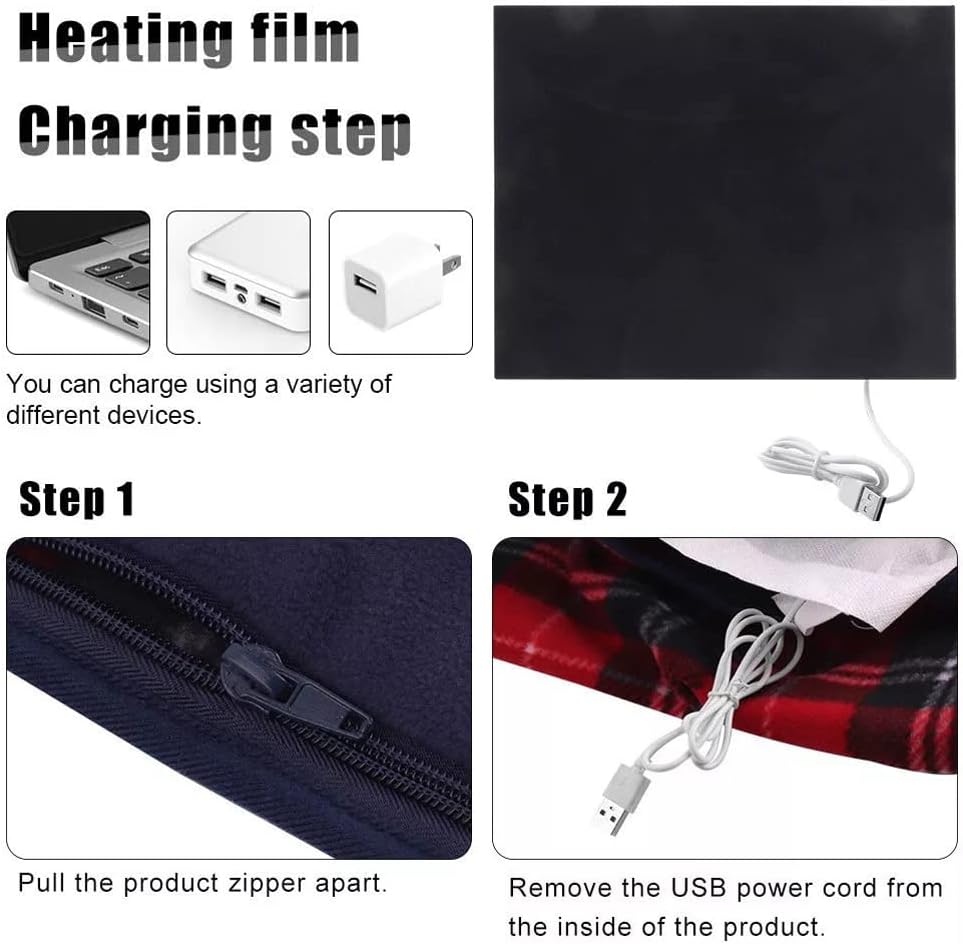 Heating film
Charging step

You can charge using a variety of different devices.

Step 1

Pull the product zipper apart.

Step 2

Remove the USB power cord from the inside of the product.