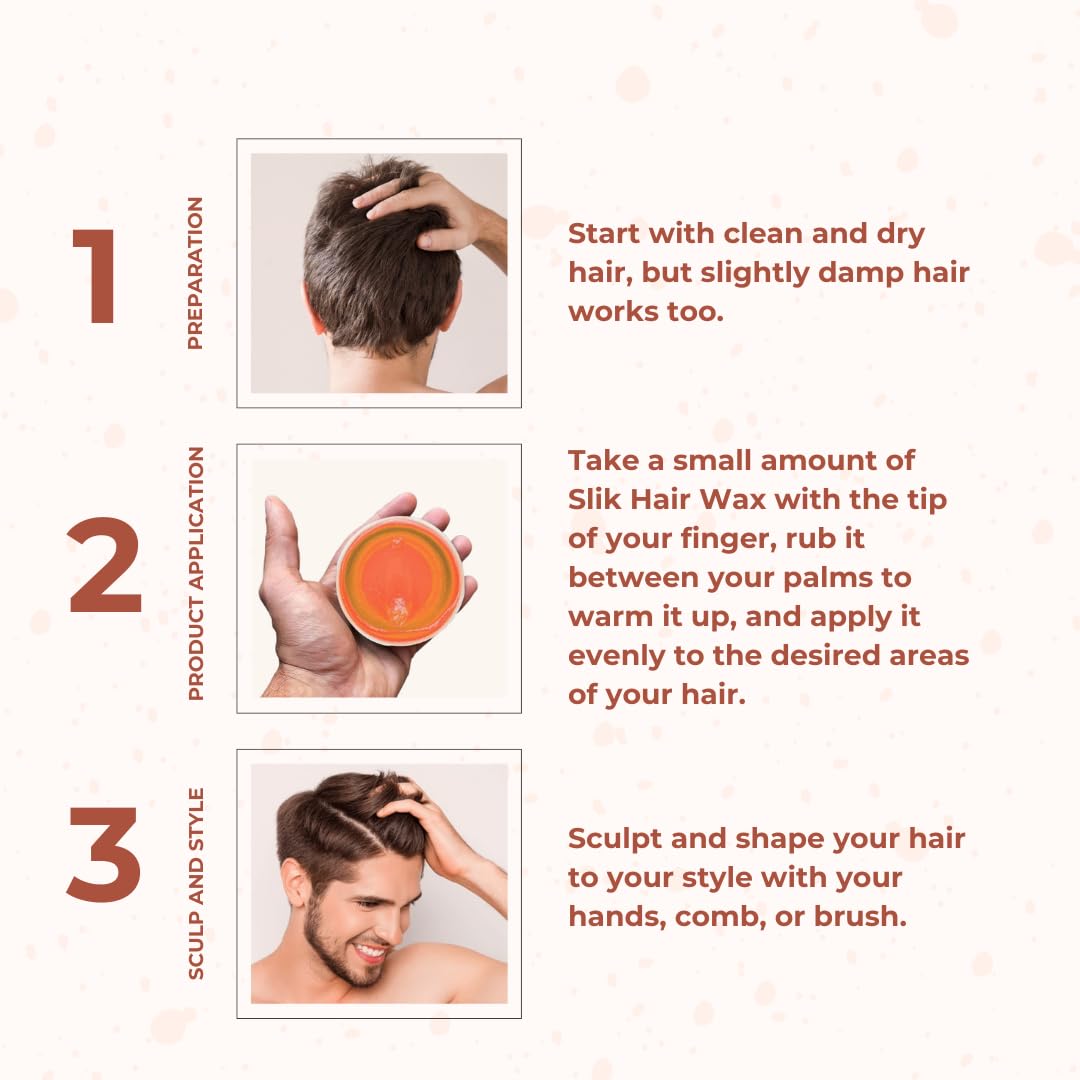 1

PREPARATION

Start with clean and dry hair, but slightly damp hair works too.

2

PRODUCT APPLICATION

Take a small amount of Slik Hair Wax with the tip of your finger, rub it between your palms to warm it up, and apply it evenly to the desired areas of your hair.

3

SCULP AND STYLE

Sculpt and shape your hair to your style with your hands, comb, or brush.