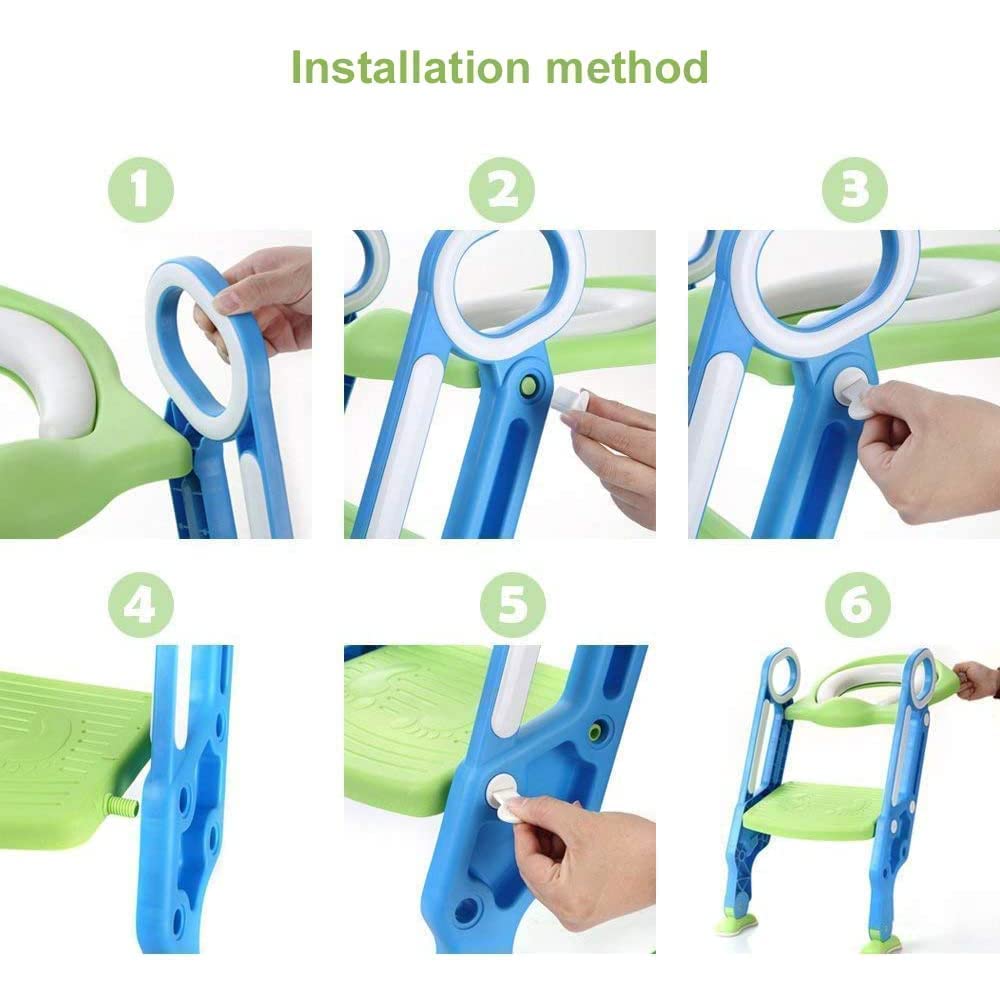 Installation method

1

2

3

4

5

6