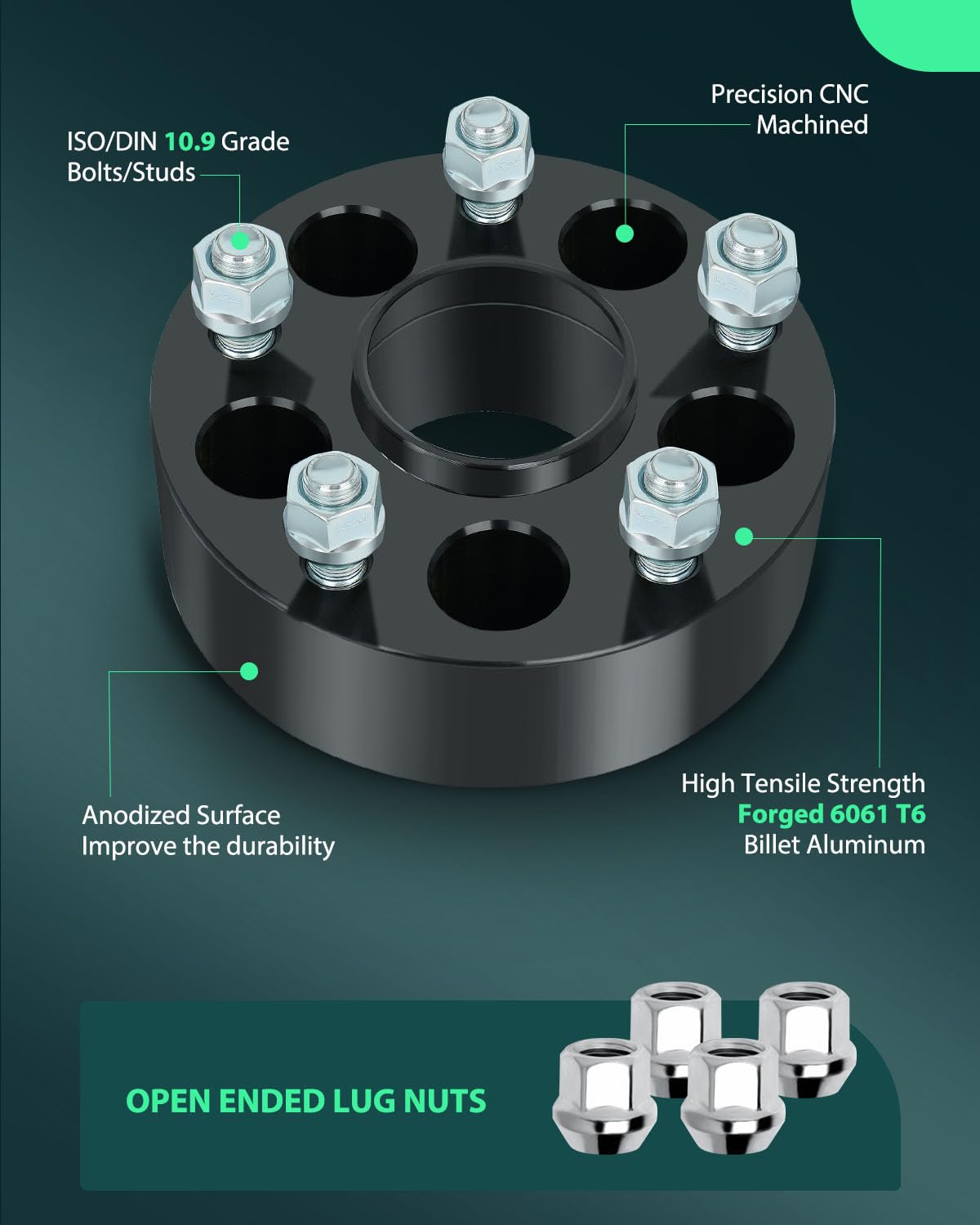 ISO/DIN 10.9 Grade Bolts/Studs

Precision CNC Machined

Anodized Surface Improve the durability

High Tensile Strength Forged 6061 T6 Billet Aluminum

OPEN ENDED LUG NUTS