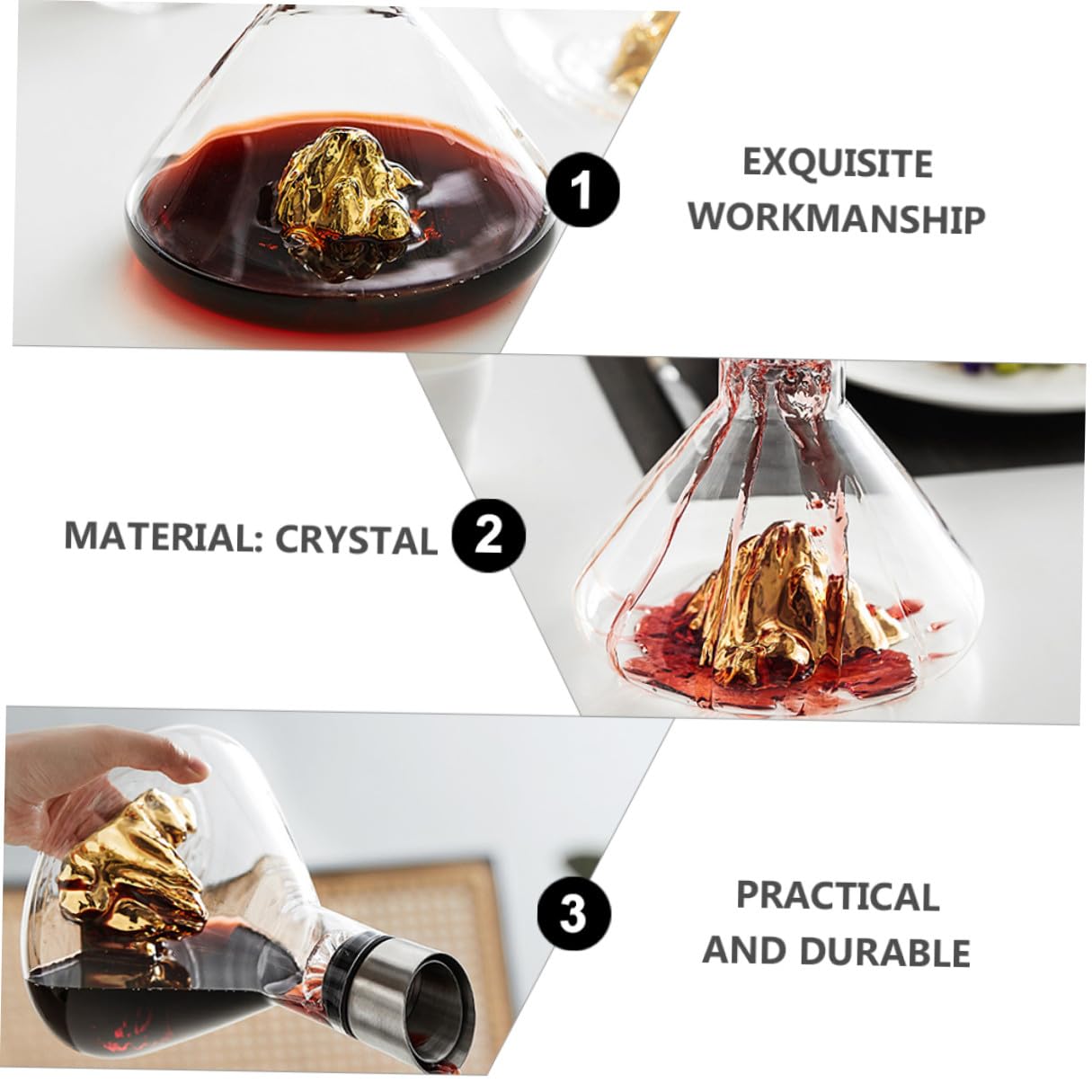 1

EXQUISITE WORKMANSHIP

MATERIAL: CRYSTAL

2

3

PRACTICAL AND DURABLE