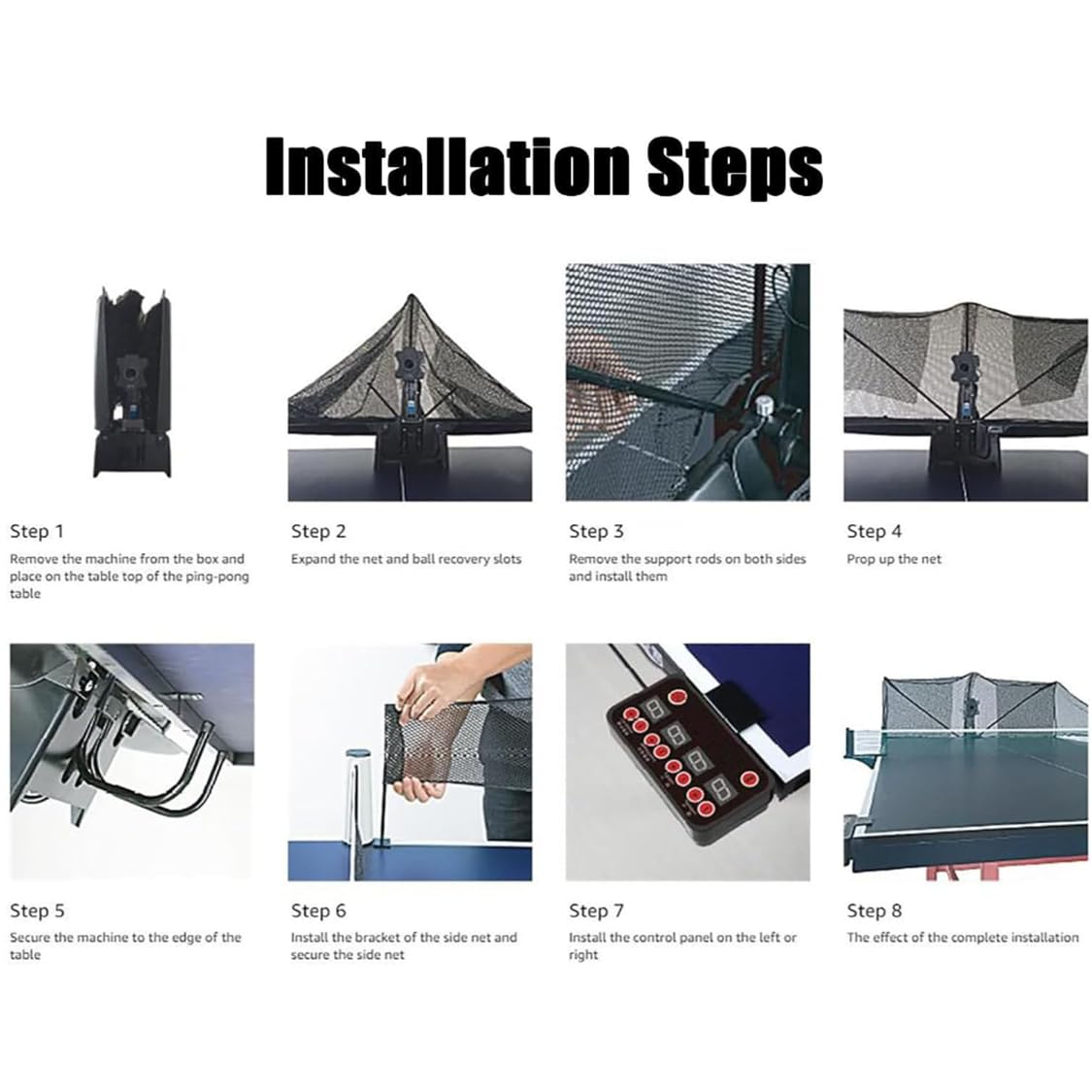 Installation Steps

Step 1
Remove the machine from the box and place on the table top of the ping-pong table

Step 2
Expand the net and ball recovery slots

Step 3
Remove the support rods on both sides and install them

Step 4
Prop up the net

Step 5
Secure the machine to the edge of the table

Step 6
Install the bracket of the side net and secure the side net

Step 7
Install the control panel on the left or right

Step 8
The effect of the complete installation