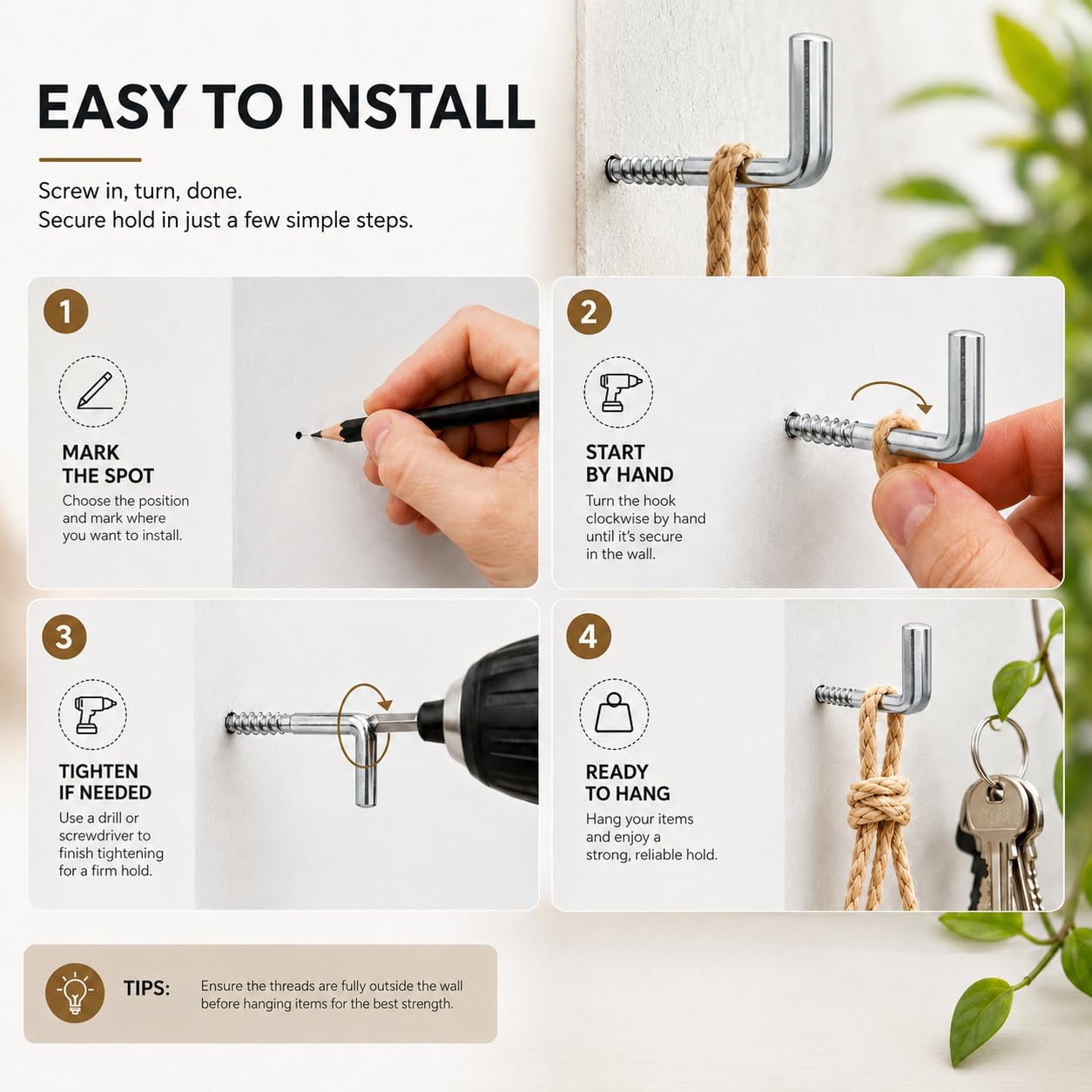 EASY TO INSTALL

Screw in, turn, done.
Secure hold in just a few simple steps.

1

MARK THE SPOT

Choose the position and mark where you want to install.

2

START BY HAND

Turn the hook clockwise by hand until it's secure in the wall.

3

TIGHTEN IF NEEDED

Use a drill or screwdriver to finish tightening for a firm hold.

4

READY TO HANG

Hang your items and enjoy a strong, reliable hold.

TIPS: Ensure the threads are fully outside the wall before hanging items for the best strength.