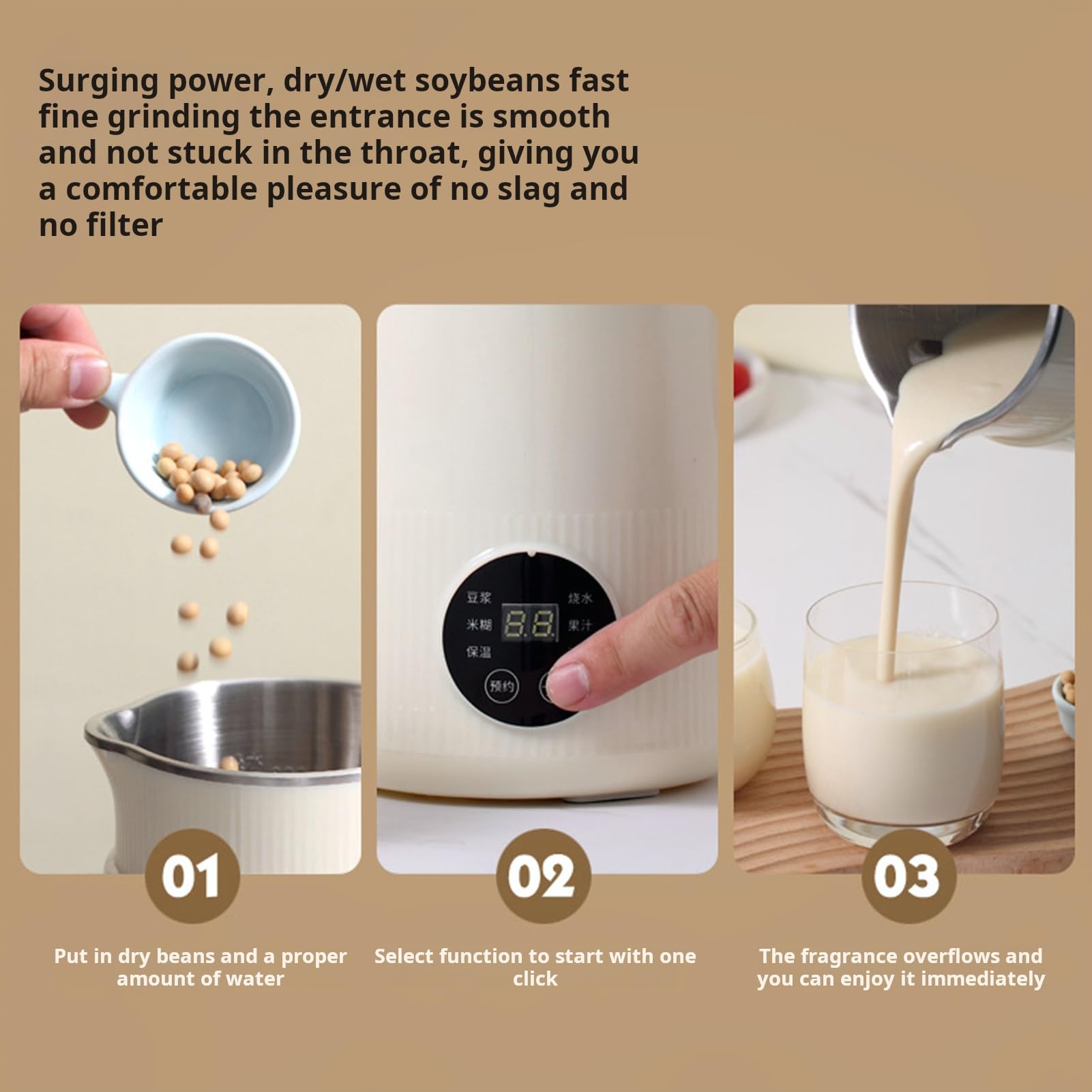 Surging power, dry/wet soybeans fast fine grinding the entrance is smooth and not stuck in the throat, giving you a comfortable pleasure of no slag and no filter

豆浆
米糊
保温
88
烧水
果汁
预约

01

Put in dry beans and a proper amount of water

02

Select function to start with one click

03

The fragrance overflows and you can enjoy it immediately