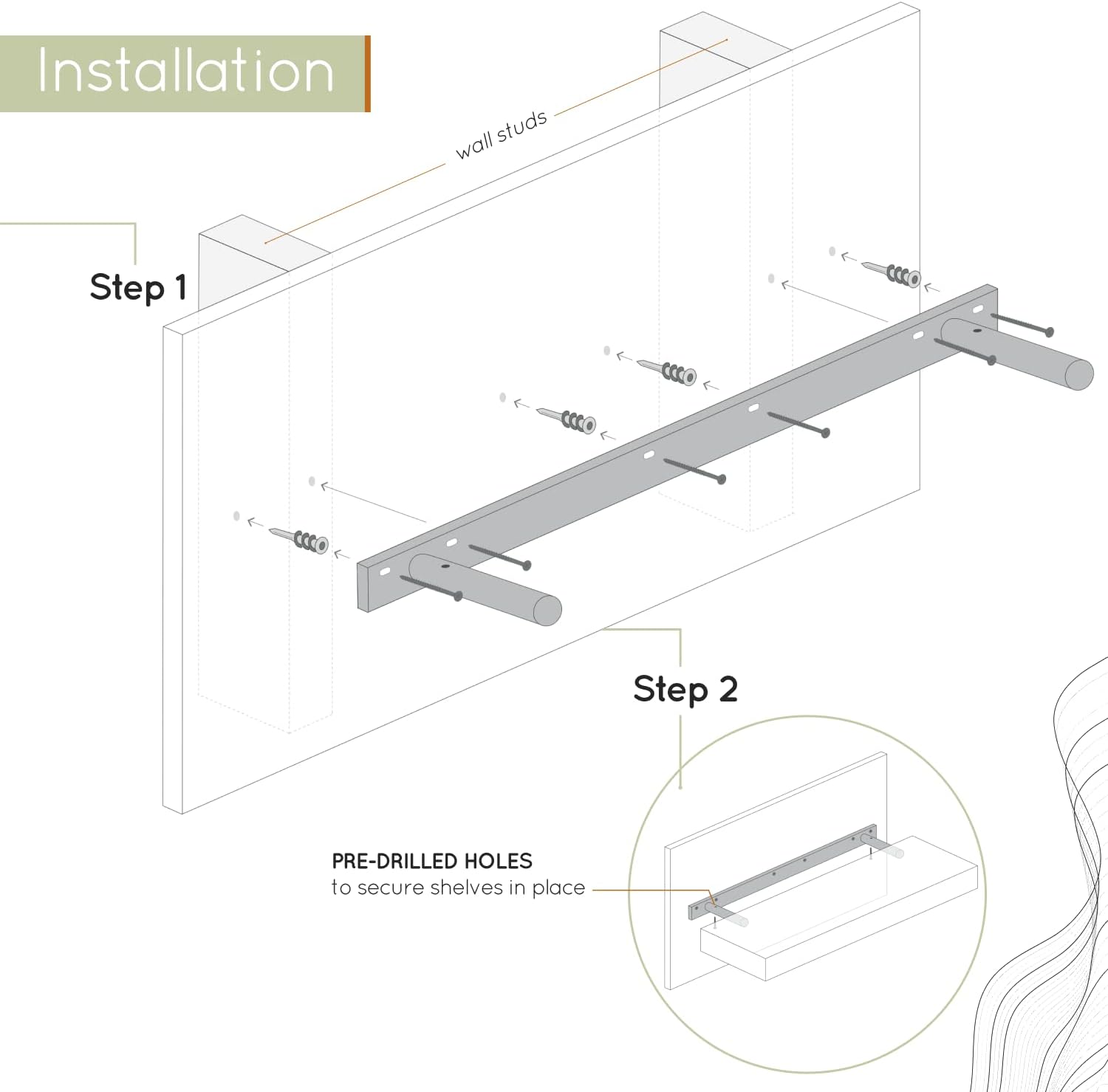 Installation

wall studs

Step 1

Step 2

PRE-DRILLED HOLES
to secure shelves in place