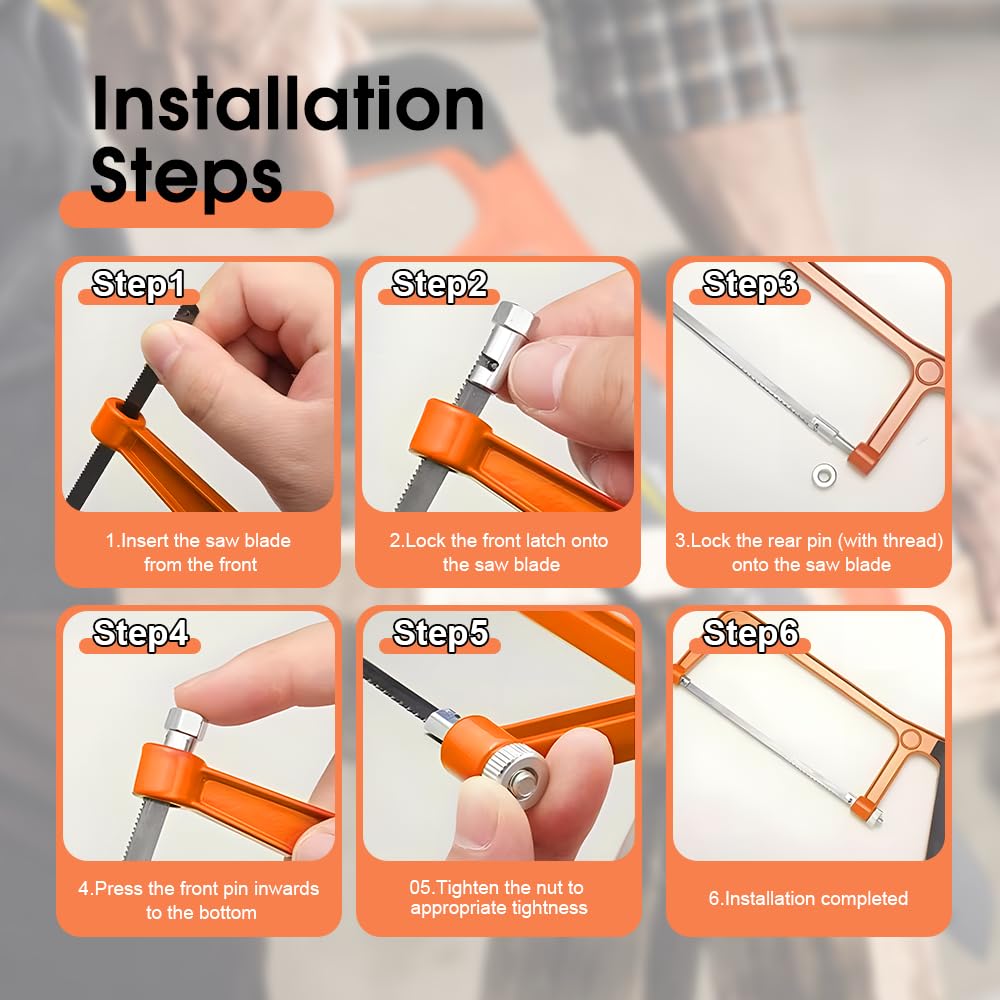 Installation Steps

Step1

1.Insert the saw blade from the front

Step2

2.Lock the front latch onto the saw blade

Step3

3.Lock the rear pin (with thread) onto the saw blade

Step4

4.Press the front pin inwards to the bottom

Step5

05.Tighten the nut to appropriate tightness

Step6

6.Installation completed