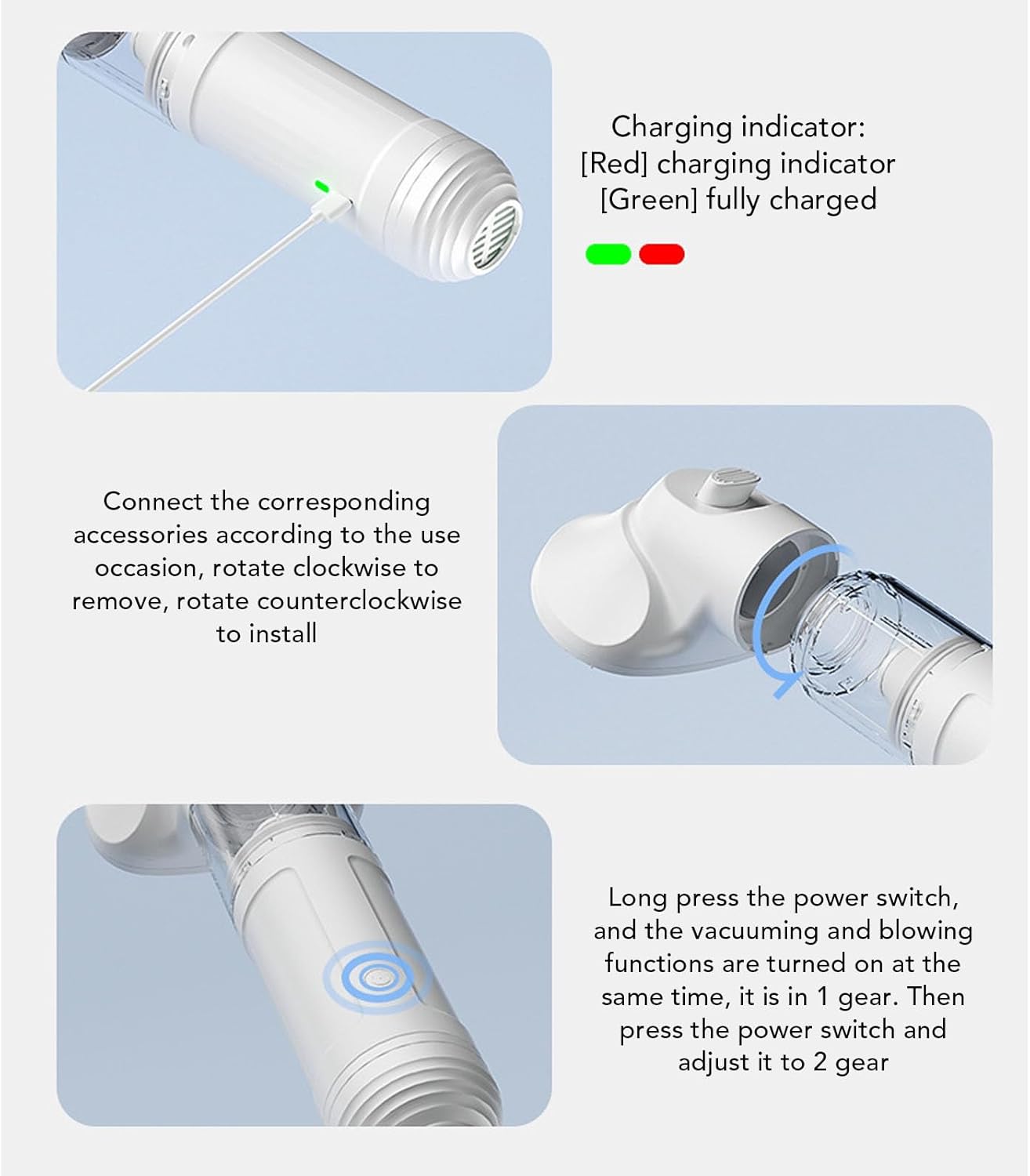 Charging indicator:
[Red] charging indicator
[Green] fully charged

Connect the corresponding accessories according to the use occasion, rotate clockwise to remove, rotate counterclockwise to install

Long press the power switch, and the vacuuming and blowing functions are turned on at the same time, it is in 1 gear. Then press the power switch and adjust it to 2 gear